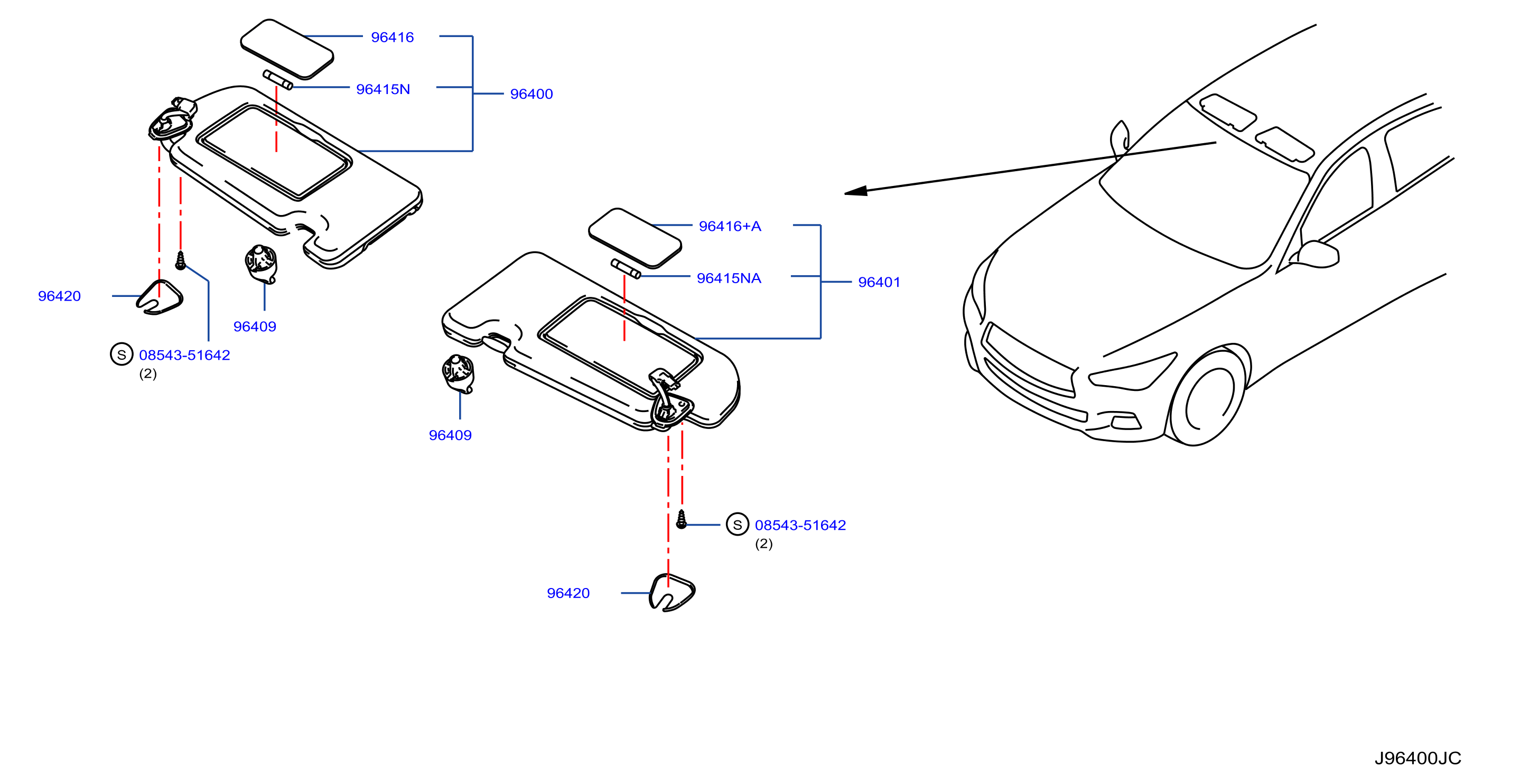 96416
96415N
96400
96420
96409
S 08543-51642
(2)
96416+A
96415NA
96401
96409
S 08543-51642
(2)
96420
J96400JC