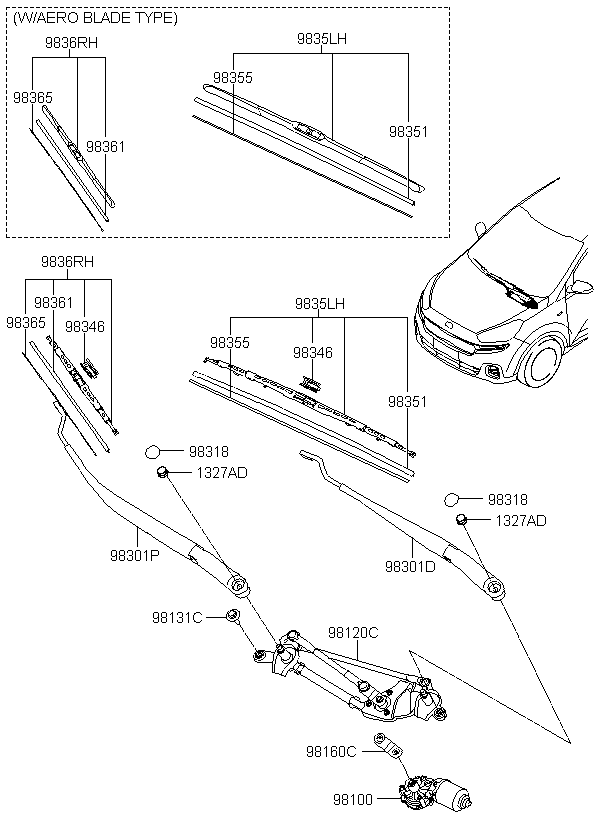 (W/AERO BLADE TYPE)
9836RH
98365
98361
9835LH
98355
98351
9836RH
98361
98365
98346
9835LH
98355
98346
98351
98318
1327AD
98318
1327AD
98301P
98301D
98131C
98120C
98160C
98100