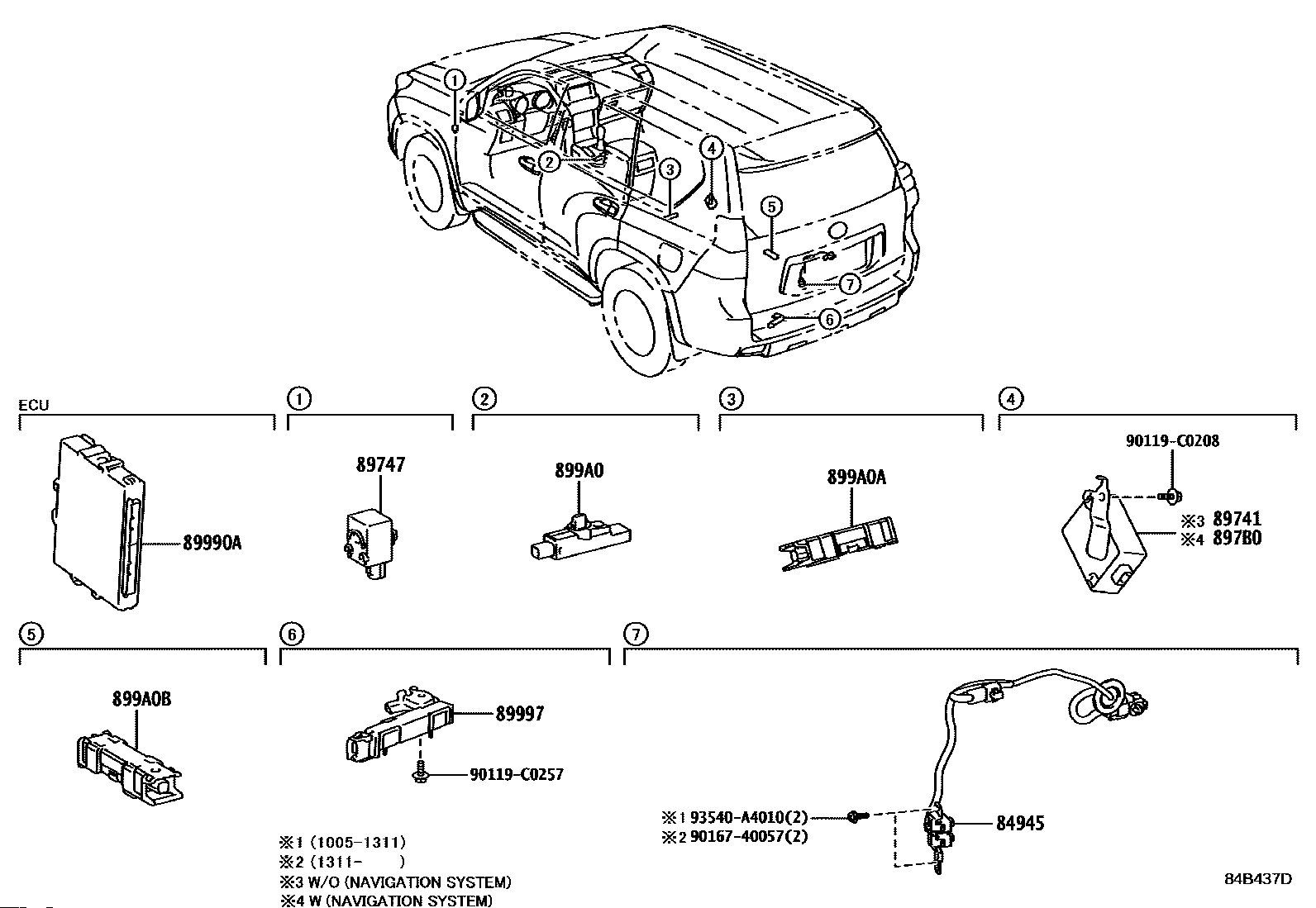 1
2
3
4
5
7
6

ECU
89990A

1
89747

2
899A0

3
899A0A

4
90119-C0208
※3 89741
※4 897B0

5
899A0B

6
89997
90119-C0257

7
※1 93540-A4010(2)
※2 90167-40057(2)
84945

※1 (1005-1311)
※2 (1311- )
※3 W/O (NAVIGATION SYSTEM)
※4 W (NAVIGATION SYSTEM)

84B437D