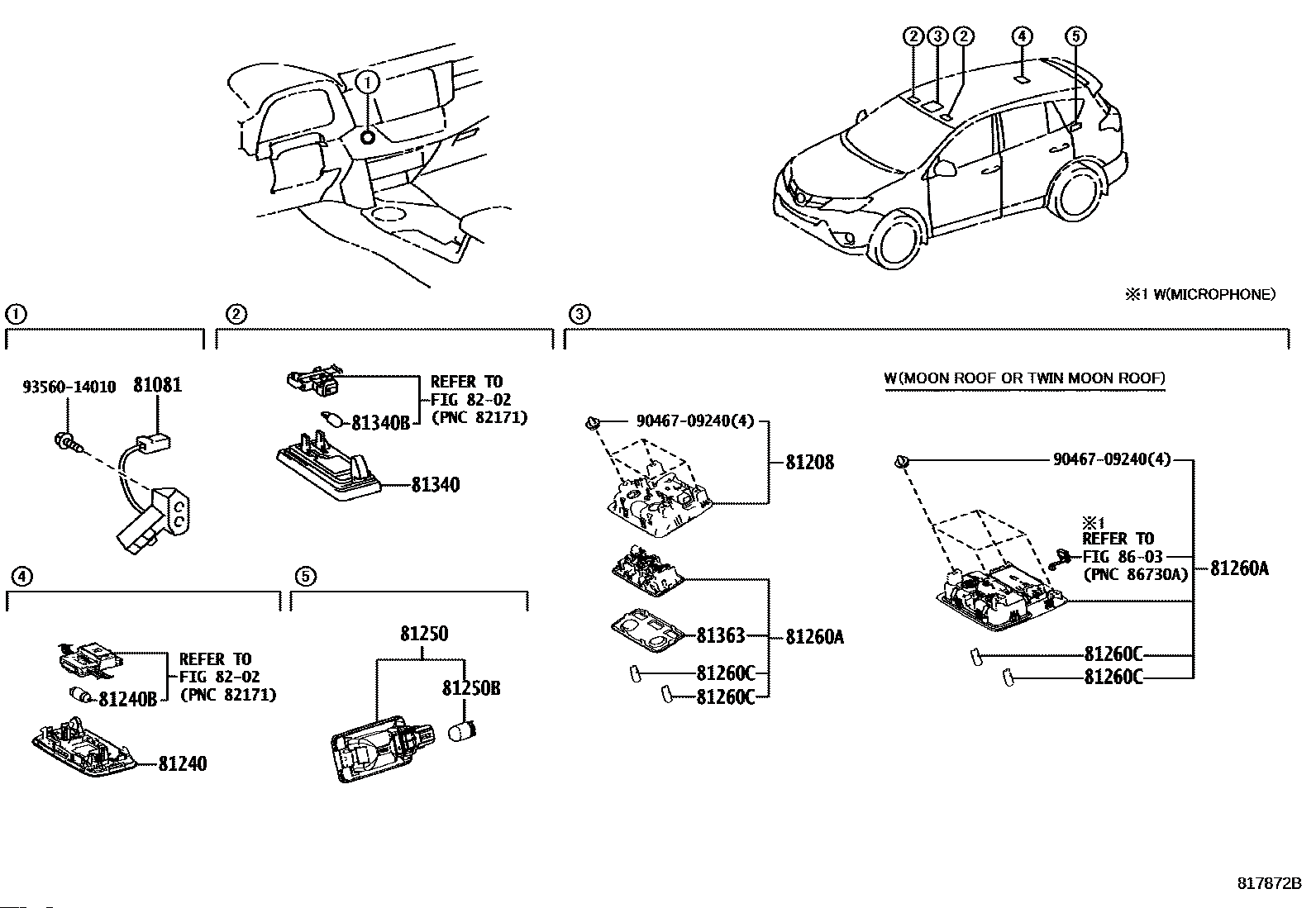 ①

② ③ ② ④ ⑤

※1 W(MICROPHONE)

①

93560-14010 81081

②

REFER TO FIG 82-02 (PNC 82171)

81340B

81340

③

W(MOON ROOF OR TWIN MOON ROOF)

90467-09240(4)

81208

81363

81260A

81260C

81260C

90467-09240(4)

※1 REFER TO FIG 86-03 (PNC 86730A)

81260A

81260C

81260C

④

REFER TO FIG 82-02 (PNC 82171)

81240B

81240

⑤

81250

81250B

817872B