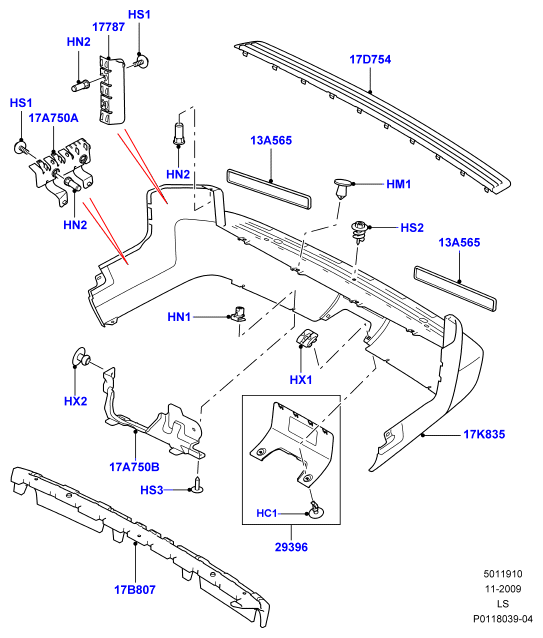 HS1
17787
HN2
17D754
HS1
17A750A
13A565
HN2
HM1
HN2
HS2
13A565
HN1
HX1
HX2
17K835
17A750B
HS3
HC1
29396
17B807
5011910
11-2009
LS
P0118039-04