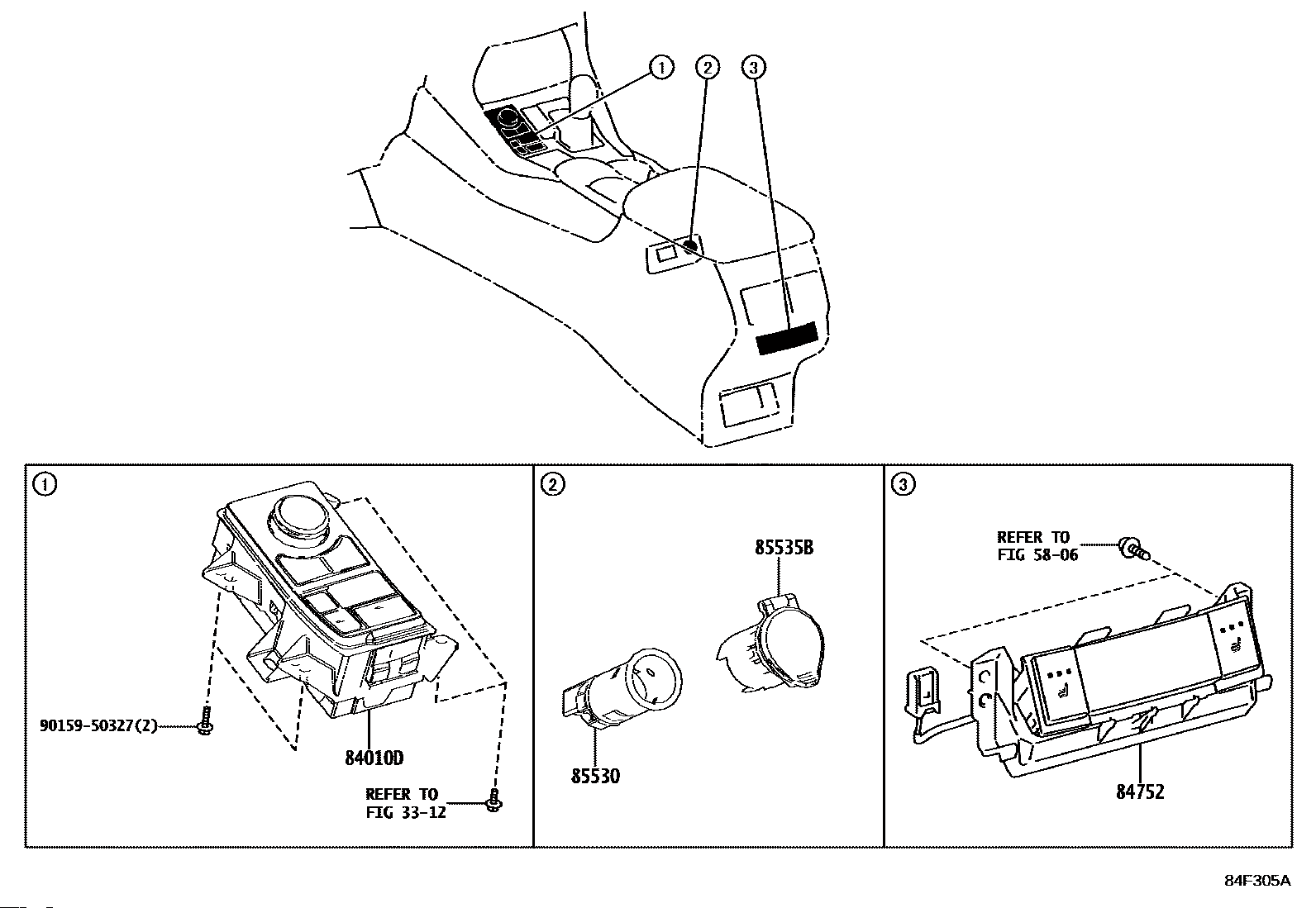 ①
②
③

①
90159-50327(2)
84010D
REFER TO
FIG 33-12

②
85535B
85530

③
REFER TO
FIG 58-06
84752

84F305A