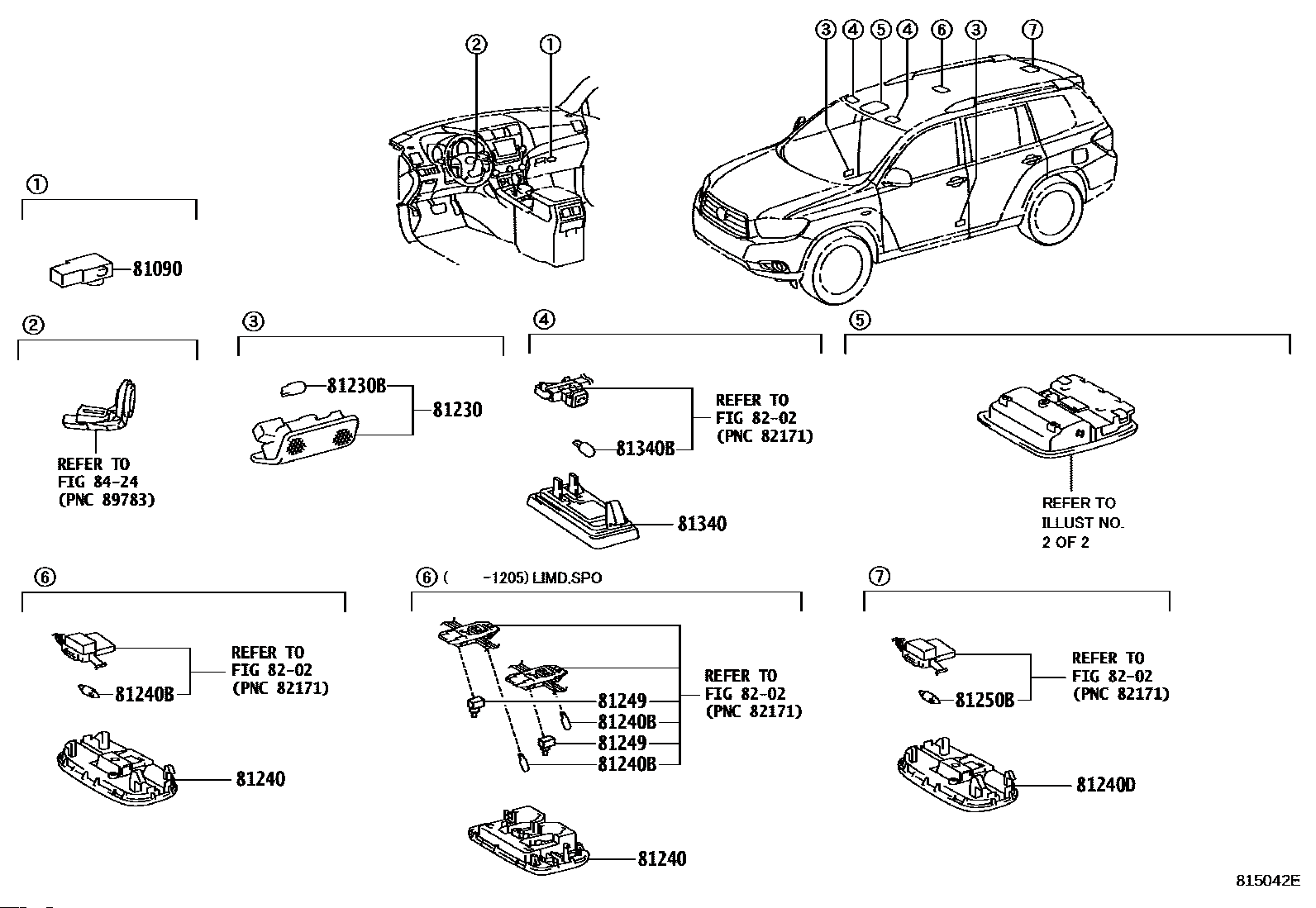 ② ①

③ ④ ⑤ ④ ⑥ ③ ⑦

①

81090

②

REFER TO
FIG 84-24
(PNC 89783)

③

81230B

81230

④

REFER TO
FIG 82-02
(PNC 82171)

81340B

81340

⑤

REFER TO
ILLUST NO.
2 OF 2

⑥

REFER TO
FIG 82-02
(PNC 82171)

81240B

81240

⑥ ( -1205) LIMD,SPO

REFER TO
FIG 82-02
(PNC 82171)

81249

81240B

81249

81240B

81240

⑦

REFER TO
FIG 82-02
(PNC 82171)

81250B

81240D

815042E