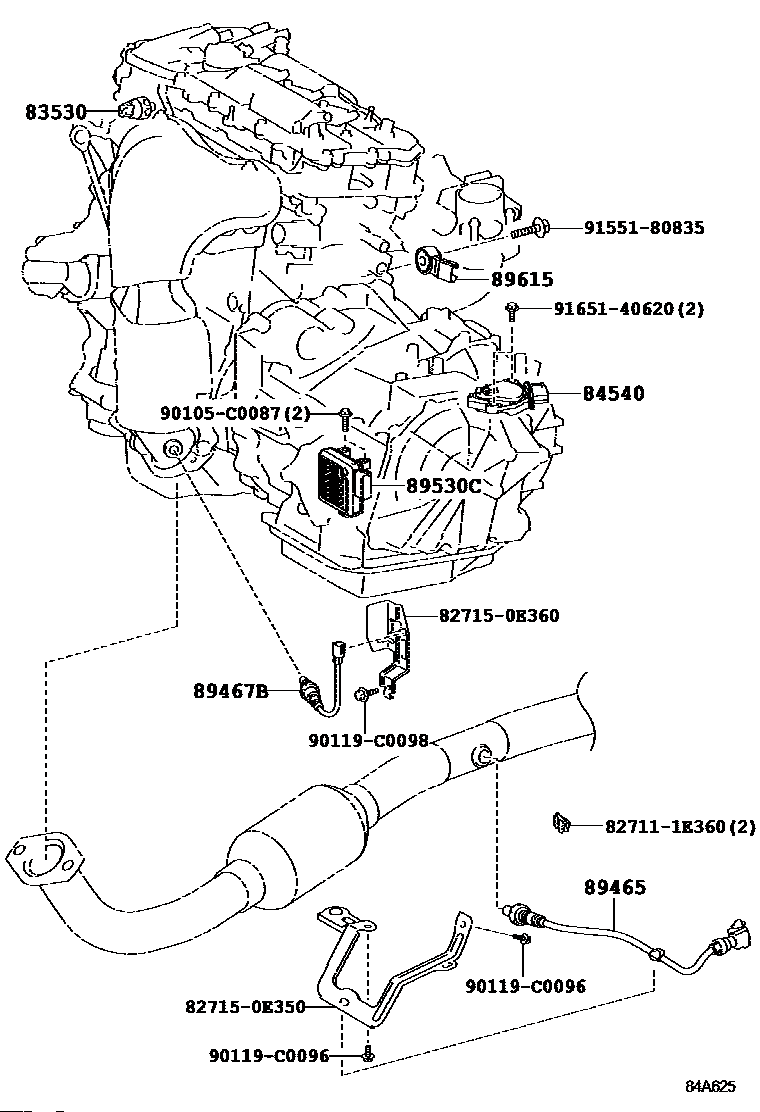 83530
91551-80835
89615
91651-40620(2)
84540
90105-C0087(2)
89530C
82715-0E360
89467B
90119-C0098
82711-1E360(2)
89465
90119-C0096
82715-0E350
90119-C0096
84A625