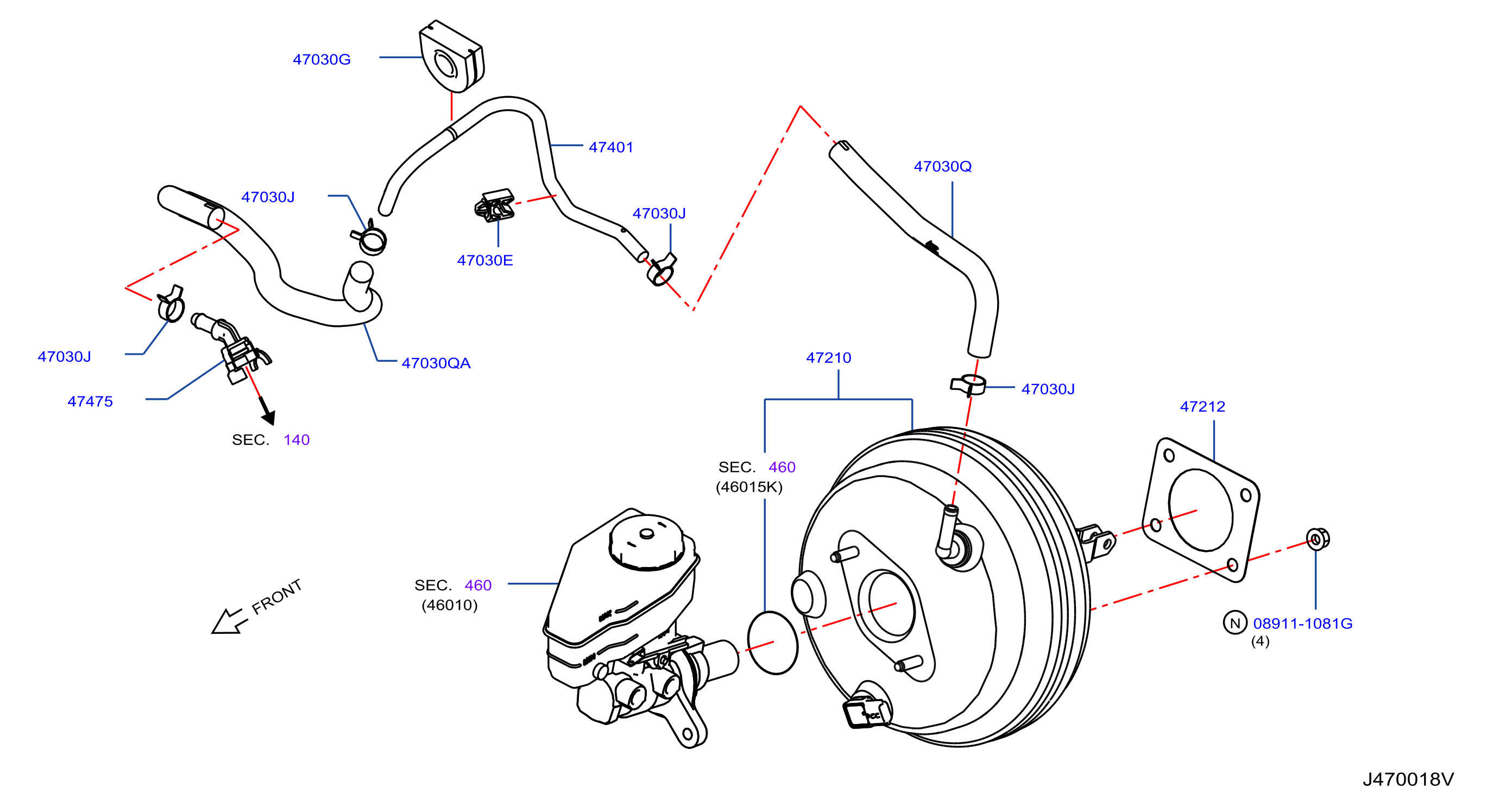 47030G

47401

47030Q

47030J

47030J

47030E

47030J

47030QA

47475

SEC. 140

47210

47030J

47212

SEC. 460
(46015K)

SEC. 460
(46010)

FRONT

N 08911-1081G
(4)

J470018V