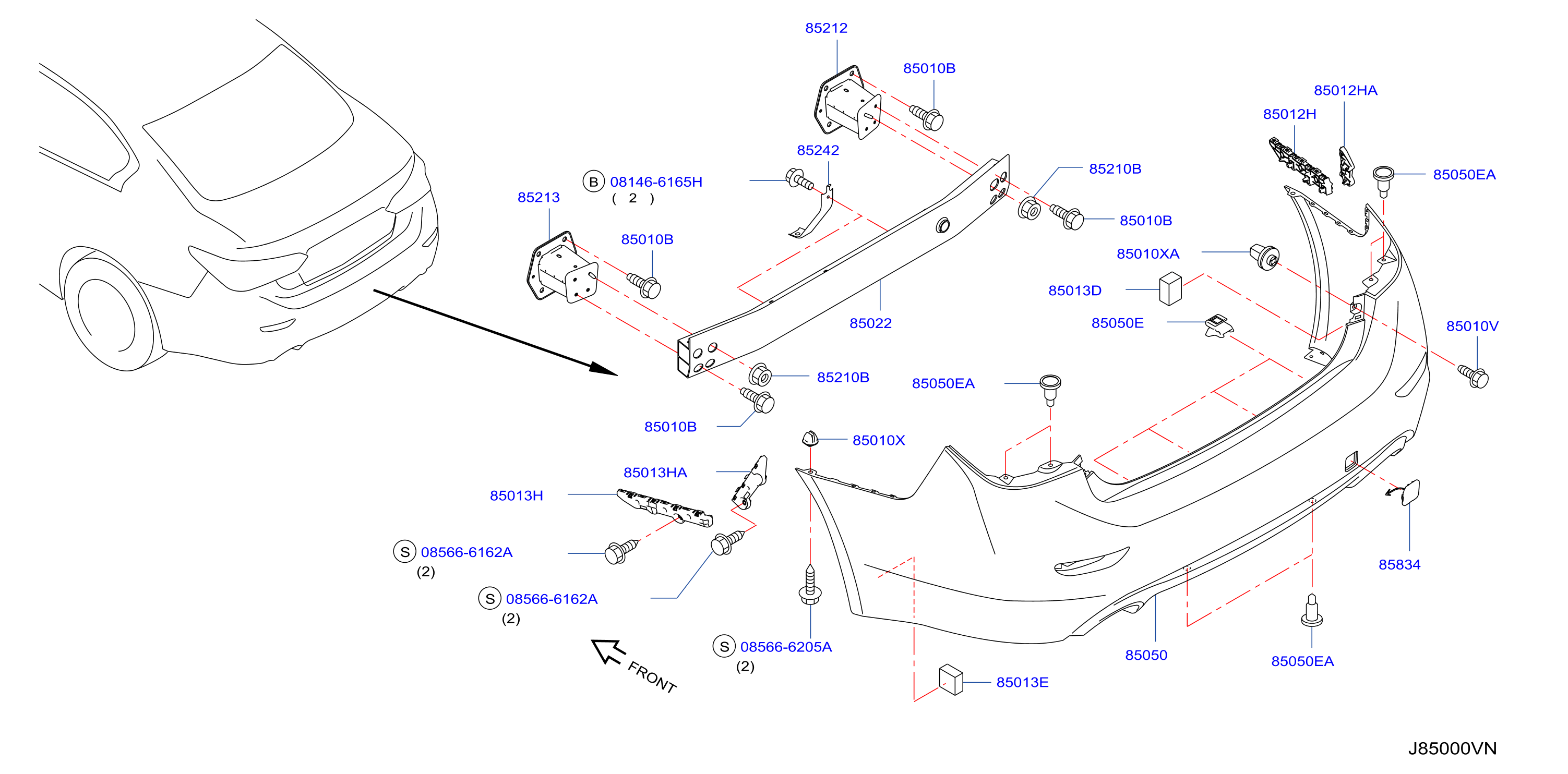 85212
85010B
85012HA
85012H
85242
85210B
85050EA
B 08146-6165H
( 2 )
85213
85010B
85010B
85010XA
85013D
85022
85050E
85010V
85210B
85050EA
85010B
85010X
85013HA
85013H
S 08566-6162A
(2)
S 08566-6162A
(2)
85834
FRONT
S 08566-6205A
(2)
85050
85050EA
85013E
J85000VN