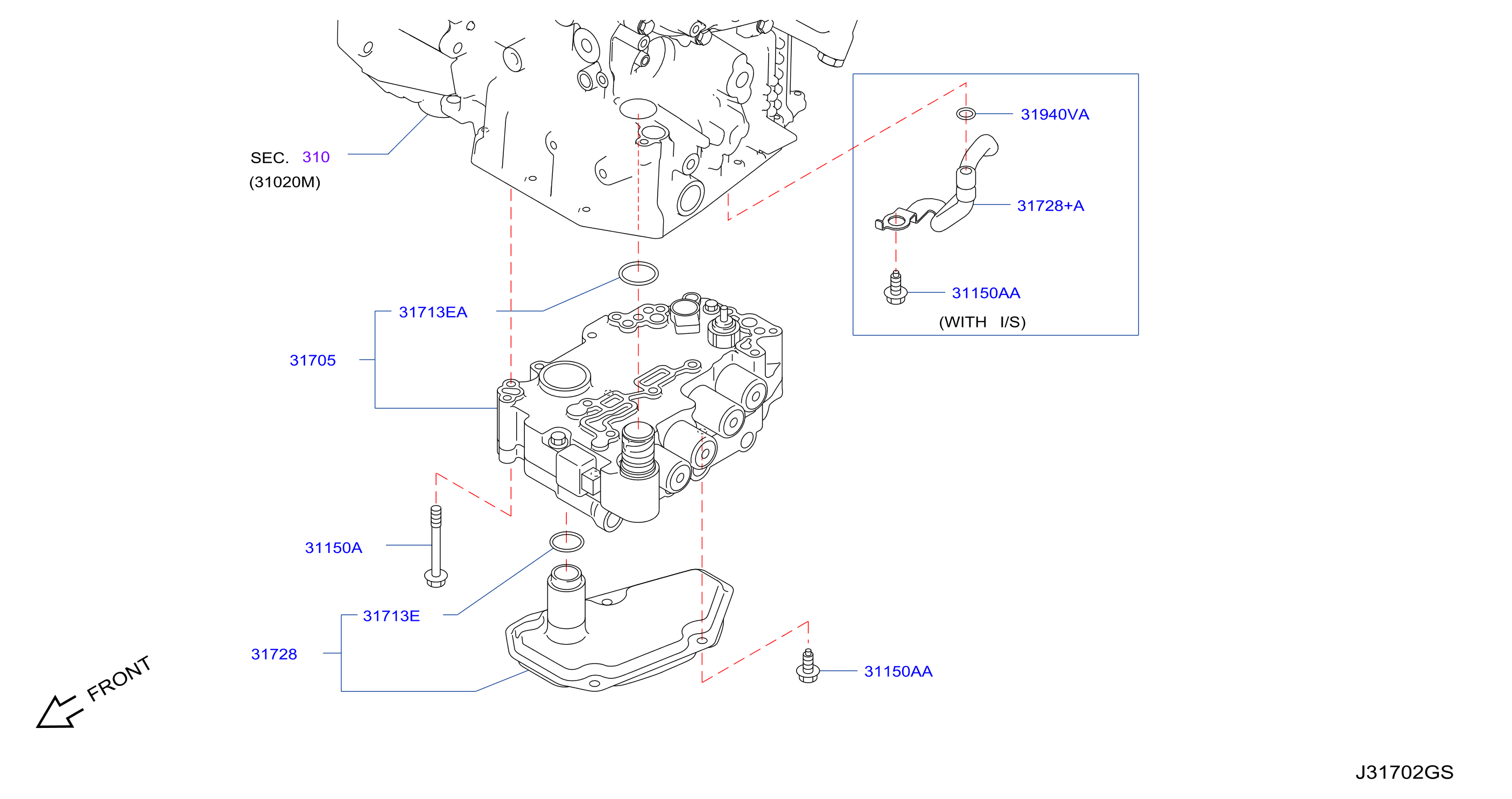 SEC. 310
(31020M)

31940VA

31728+A

31150AA

(WITH I/S)

31713EA

31705

31150A

31713E

31728

31150AA

FRONT

J31702GS