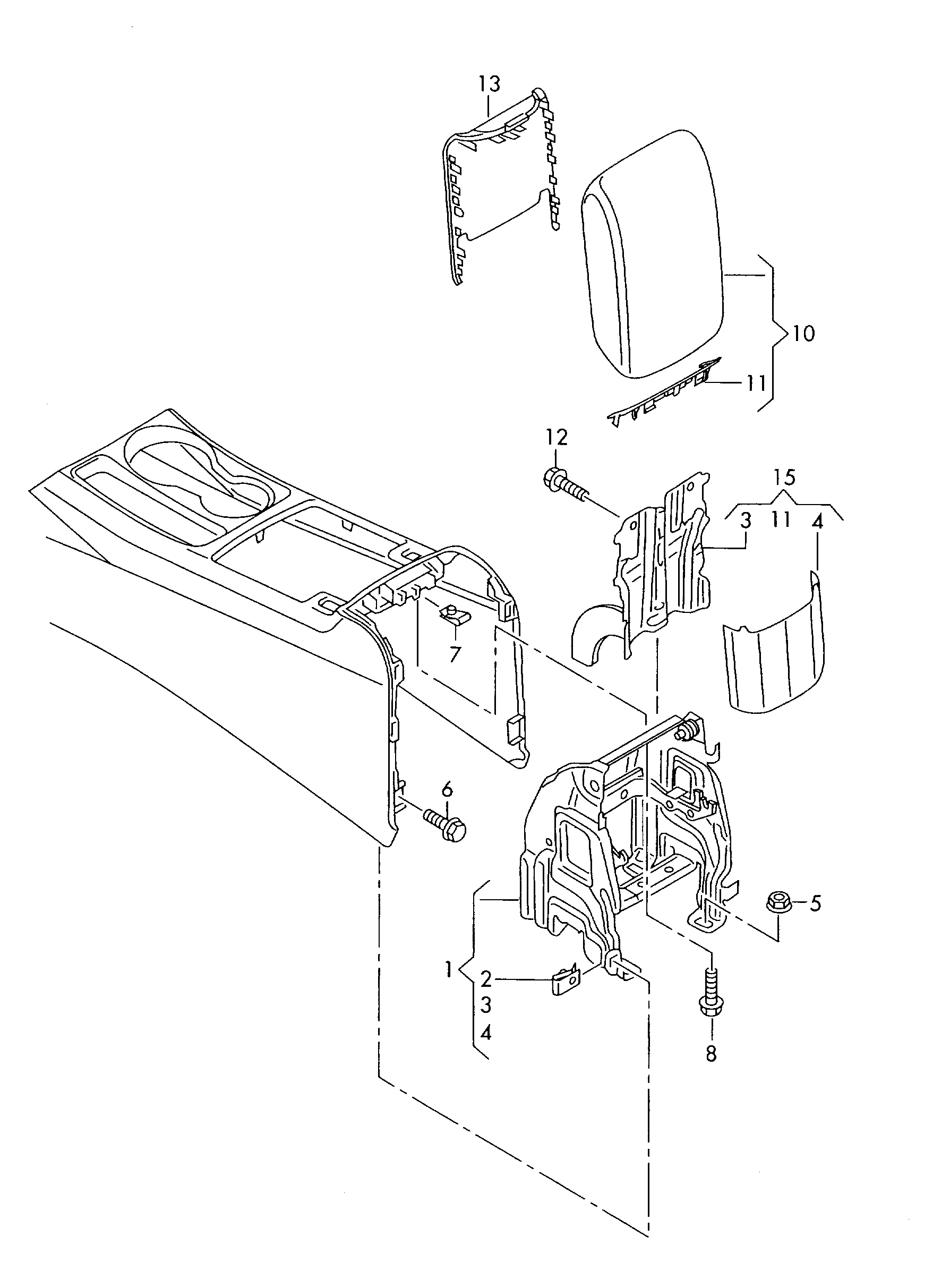 13

10

11

12

15

3 11 4

7

6

5

1 2

3

4

8