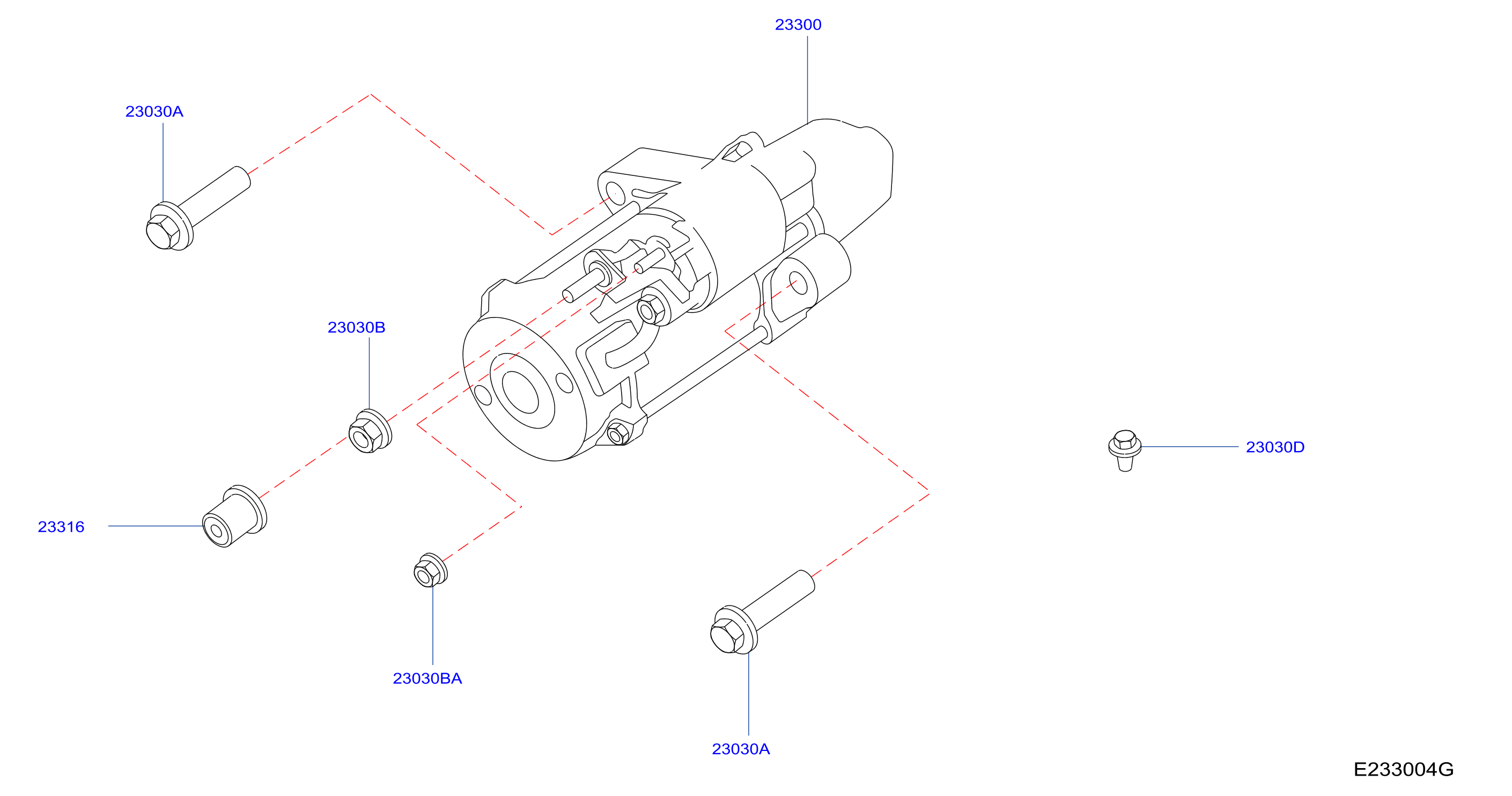 23300

23030A

23030B

23030D

23316

23030BA

23030A

E233004G