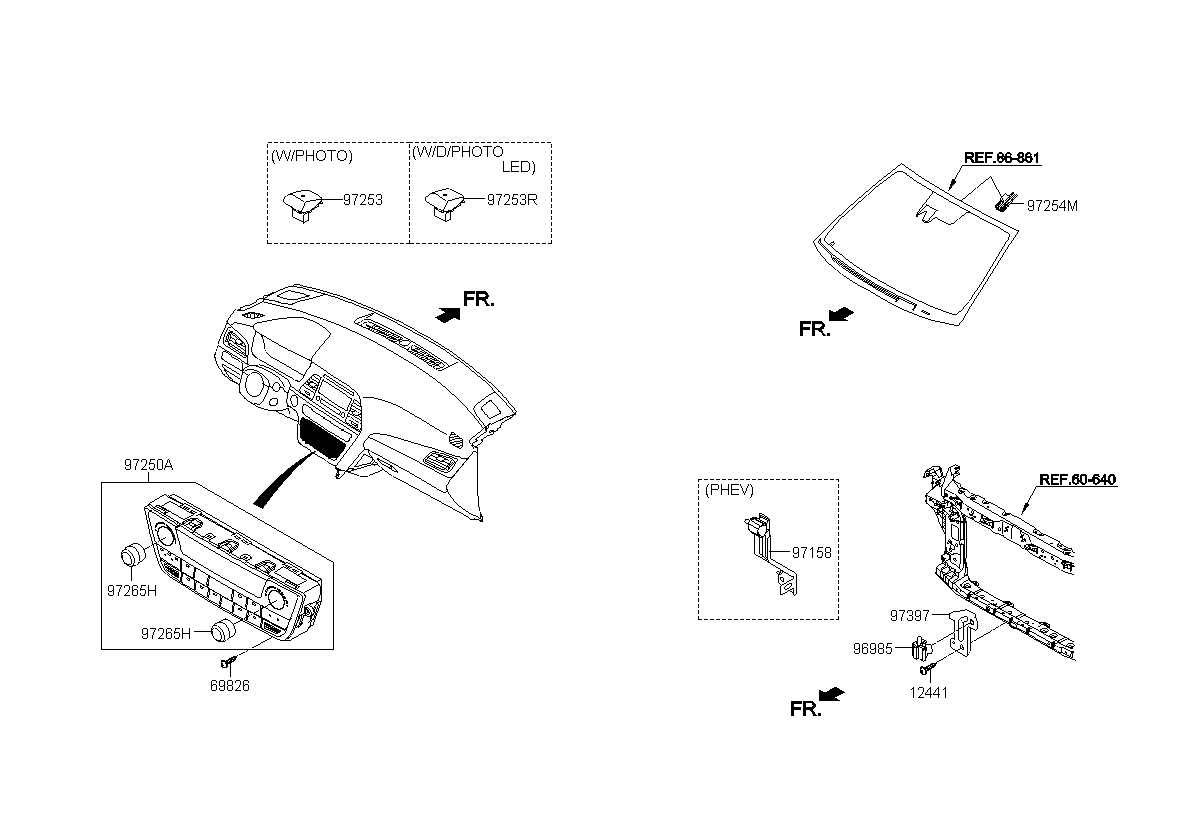 (W/PHOTO)

97253

(W/D/PHOTO LED)

97253R

FR.

97250A

97265H

97265H

69826

REF.86-861

97254M

FR.

(PHEV)

97158

REF.60-640

97397

96985

12441

FR.