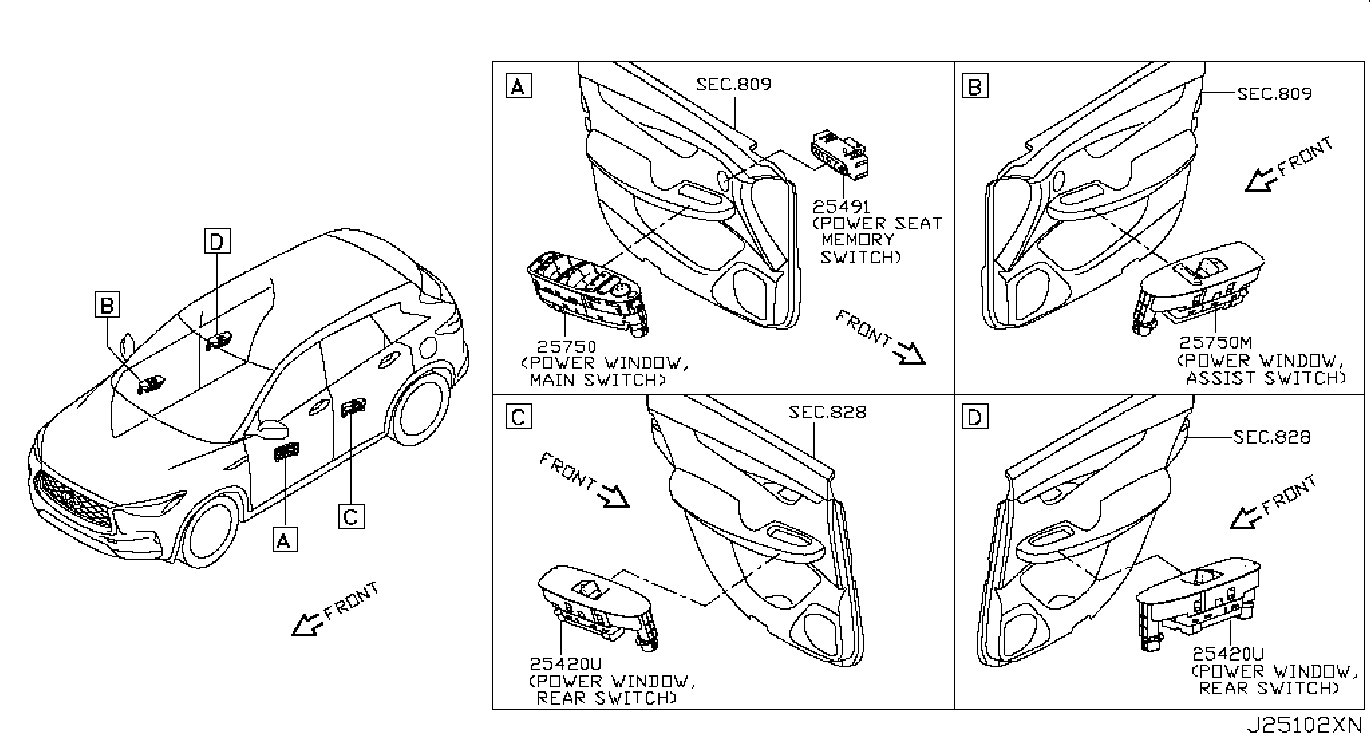 D
B
A
C
FRONT

A
SEC.809
25491
(POWER SEAT MEMORY SWITCH)
25750
(POWER WINDOW, MAIN SWITCH)
FRONT

B
SEC.809
FRONT
25750M
(POWER WINDOW, ASSIST SWITCH)

C
SEC.828
FRONT
25420U
(POWER WINDOW, REAR SWITCH)

D
SEC.828
FRONT
25420U
(POWER WINDOW, REAR SWITCH)

J25102XN