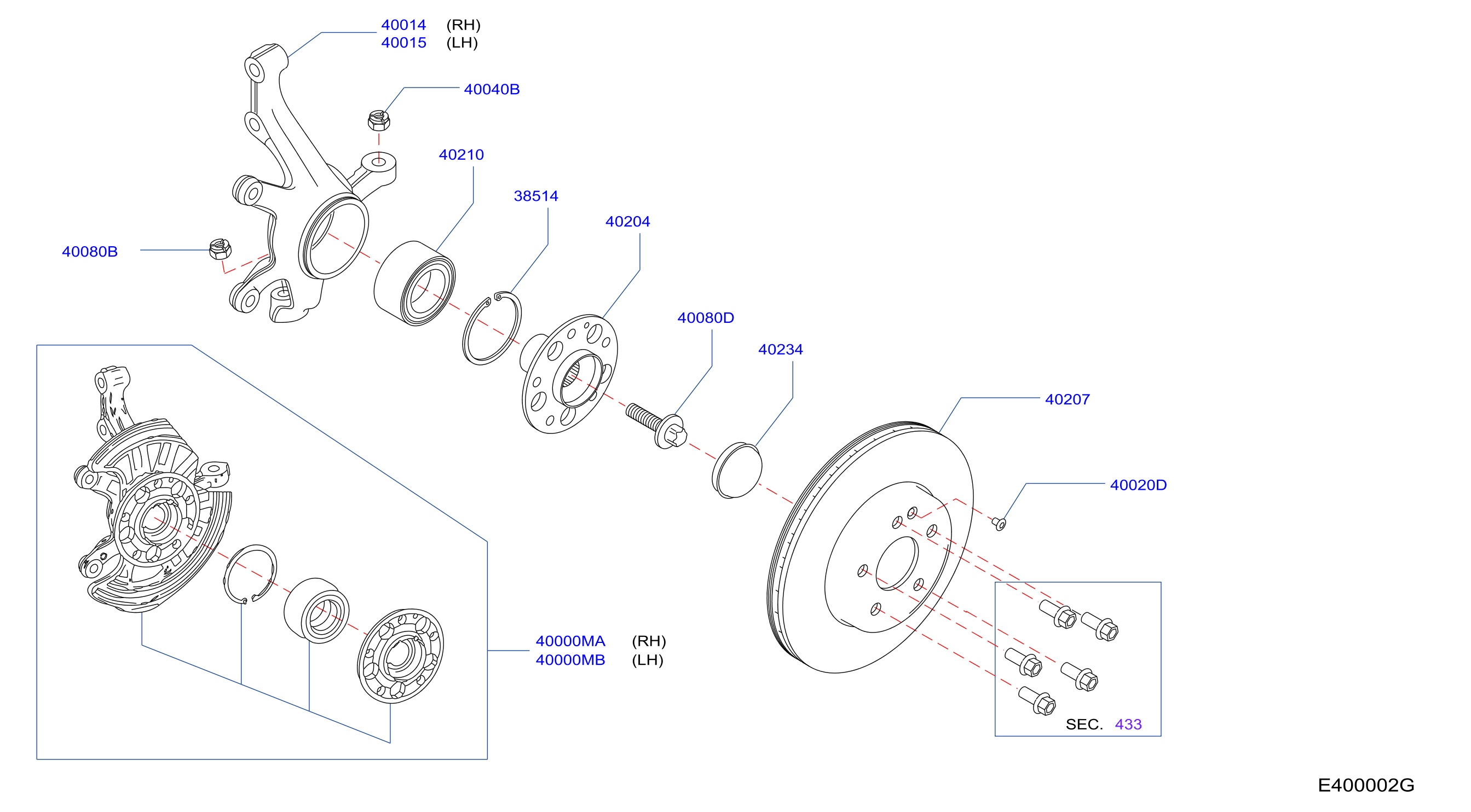 40014 (RH)
40015 (LH)

40040B

40210

38514

40204

40080B

40080D

40234

40207

40020D

40000MA (RH)
40000MB (LH)

SEC. 433

E400002G