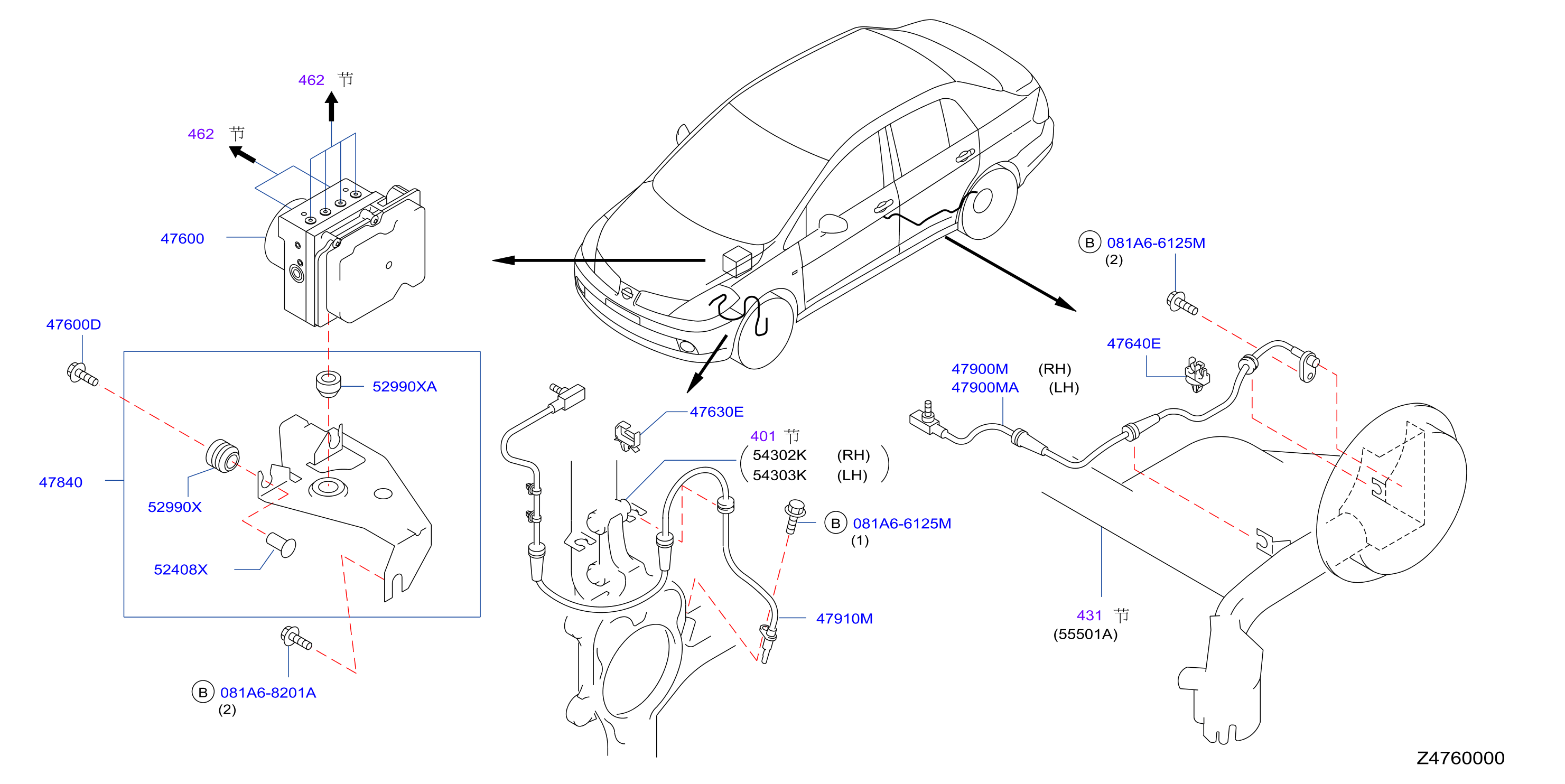 462 节

462 节

47600

47600D

52990XA

47840

52990X

52408X

B 081A6-8201A
(2)

47630E

401 节
54302K (RH)
54303K (LH)

B 081A6-6125M
(1)

47910M

B 081A6-6125M
(2)

47640E

47900M (RH)
47900MA (LH)

431 节
(55501A)

Z4760000