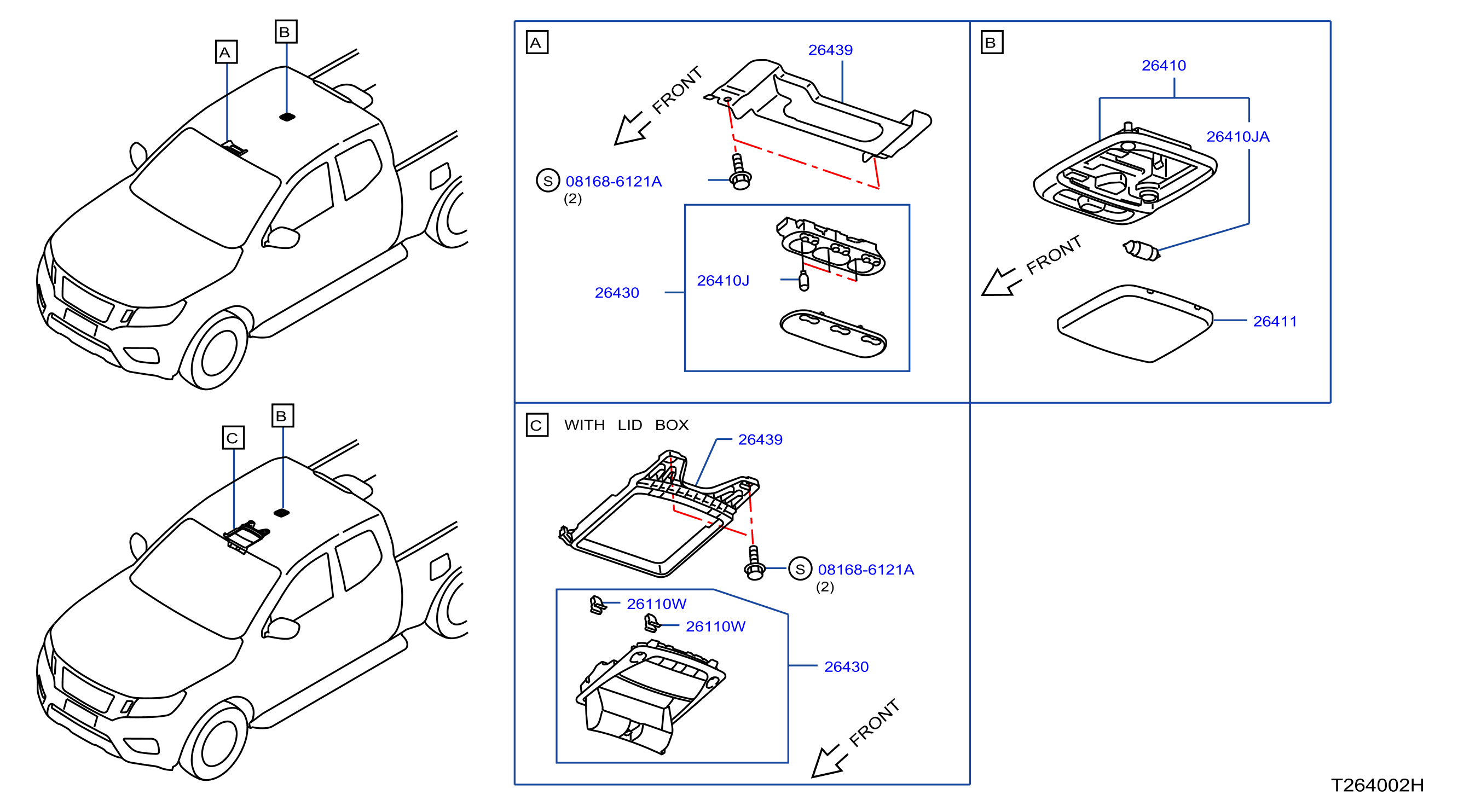 A
B

C
B

A
26439
FRONT
S 08168-6121A
(2)
26430
26410J

B
26410
26410JA
FRONT
26411

C WITH LID BOX
26439
S 08168-6121A
(2)
26110W
26110W
26430
FRONT

T264002H