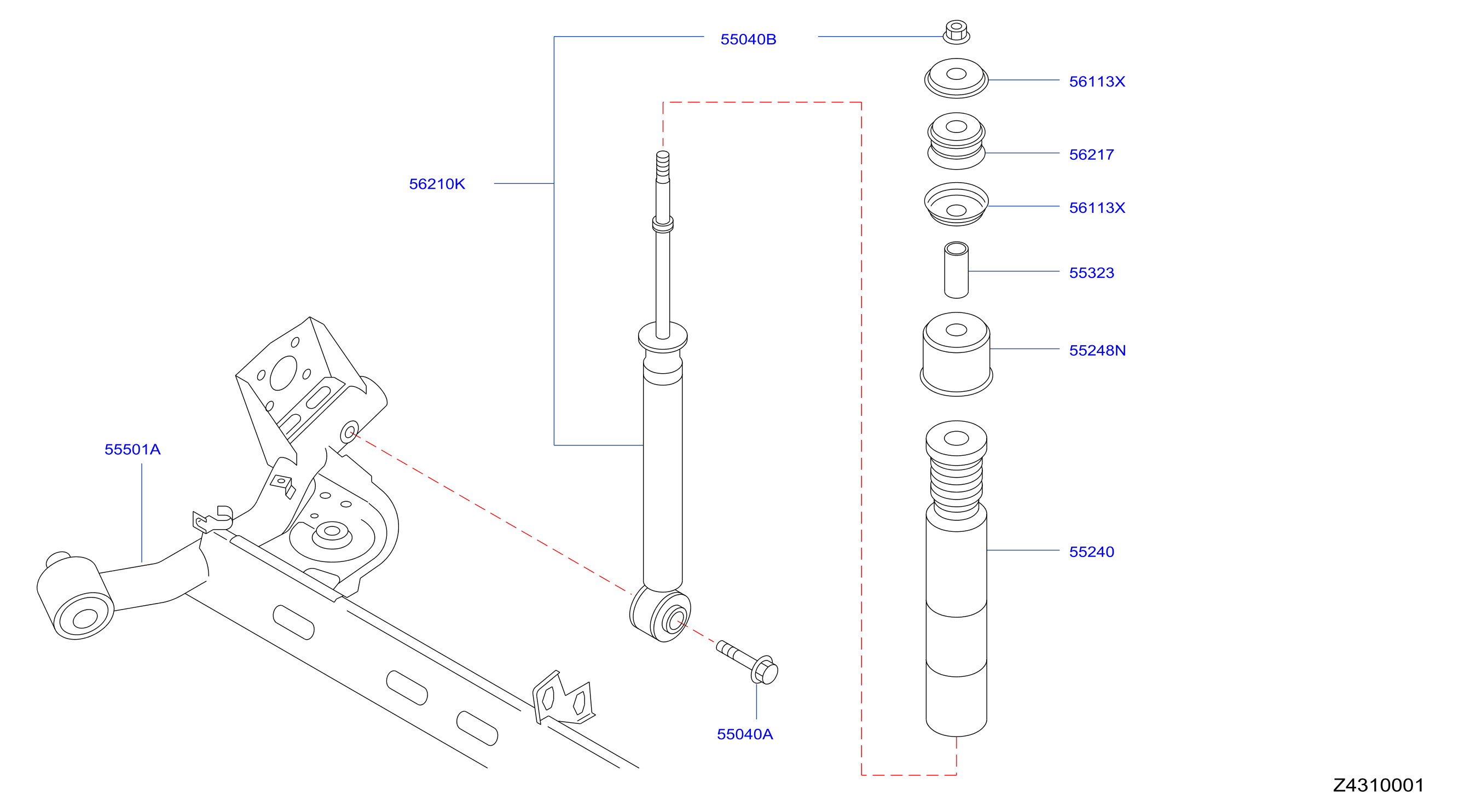 55040B
56113X
56217
56210K
56113X
55323
55248N
55501A
55240
55040A
Z4310001