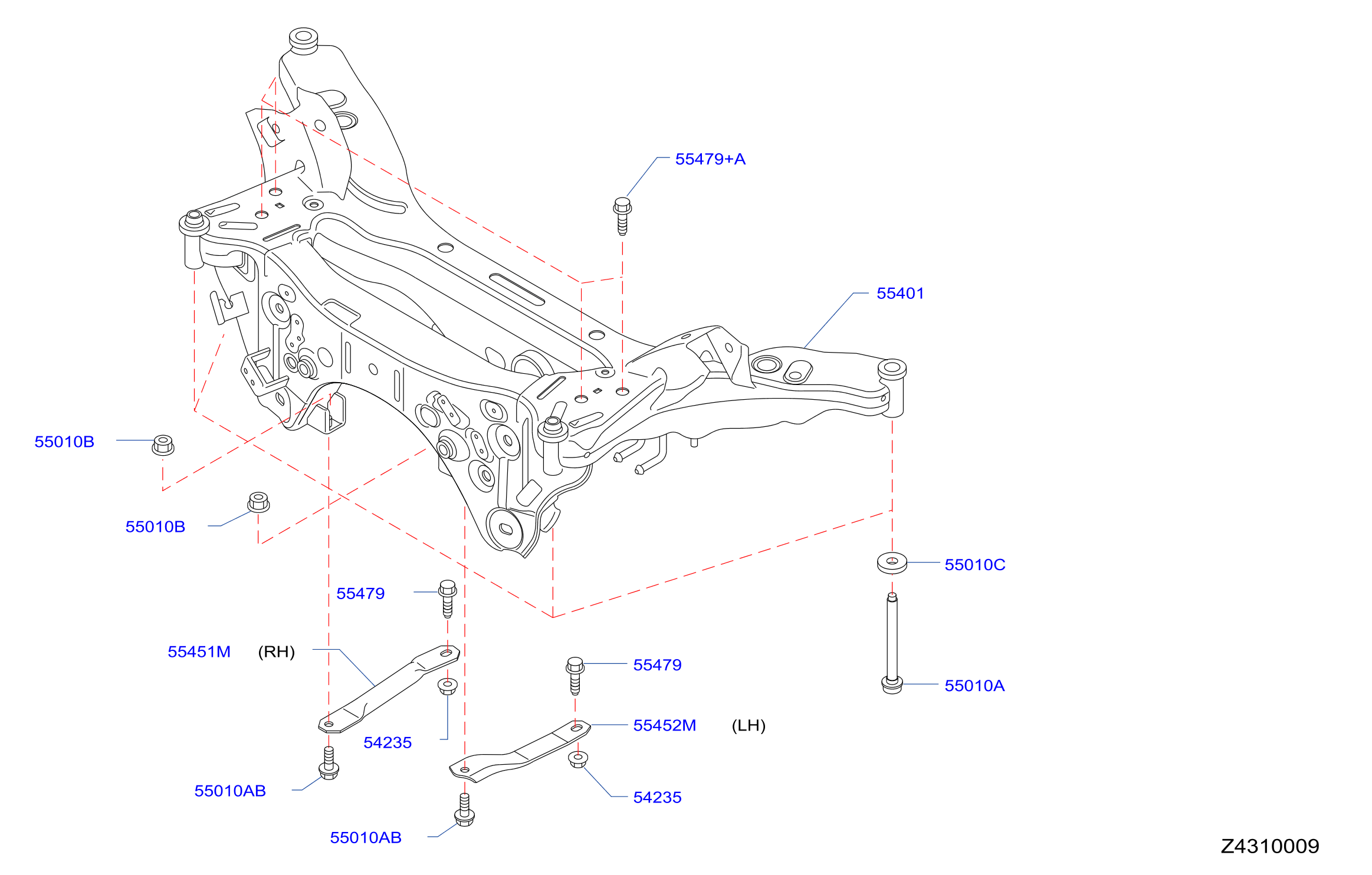 55479+A

55401

55010B

55010B

55010C

55479

55451M (RH)

55479

55010A

55452M (LH)

54235

55010AB

54235

55010AB

Z4310009