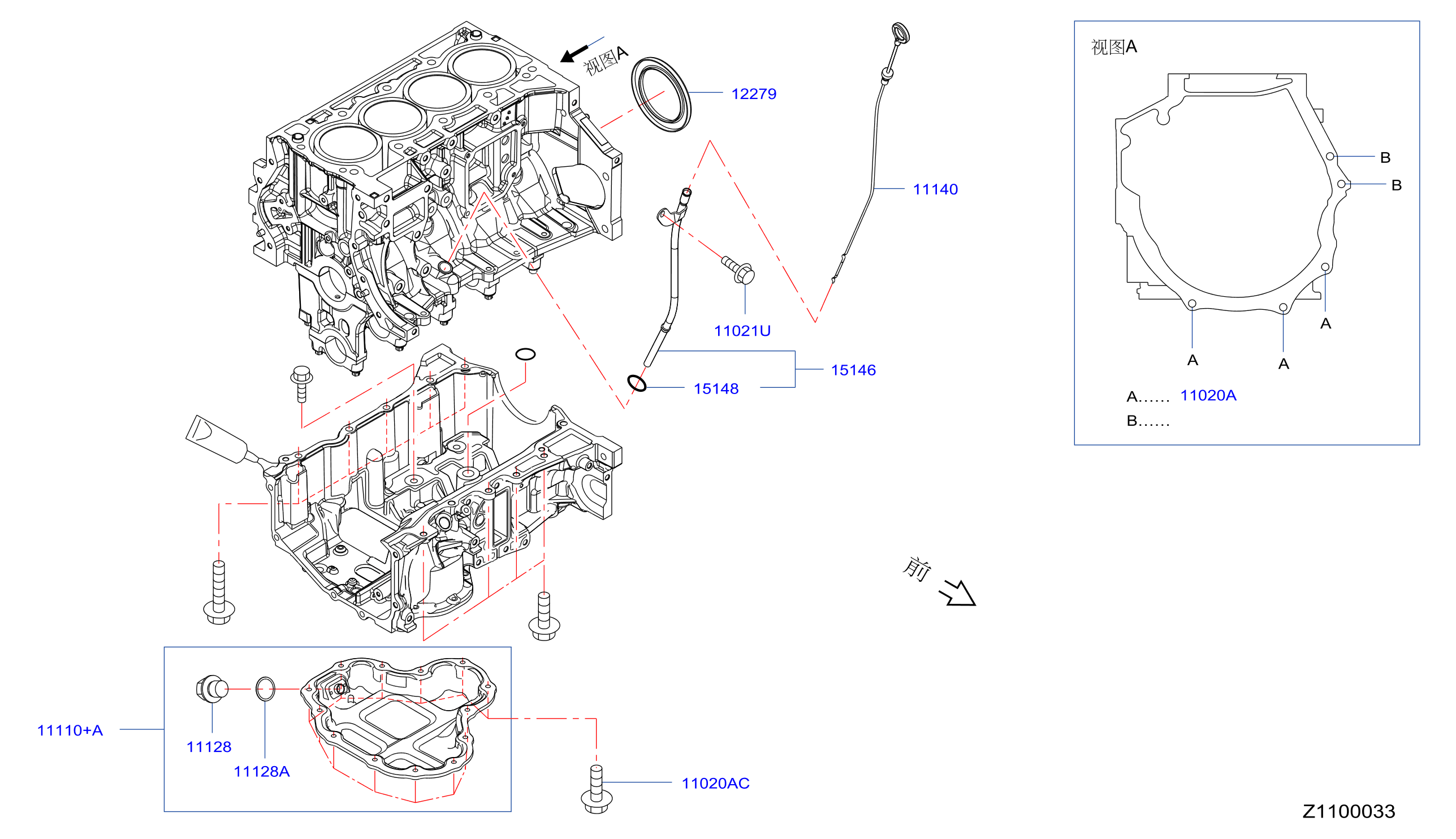 视图A

12279

11140

11021U

15146

15148

视图A

B

B

A

A

A

A...... 11020A
B......

前

11110+A

11128

11128A

11020AC

Z1100033