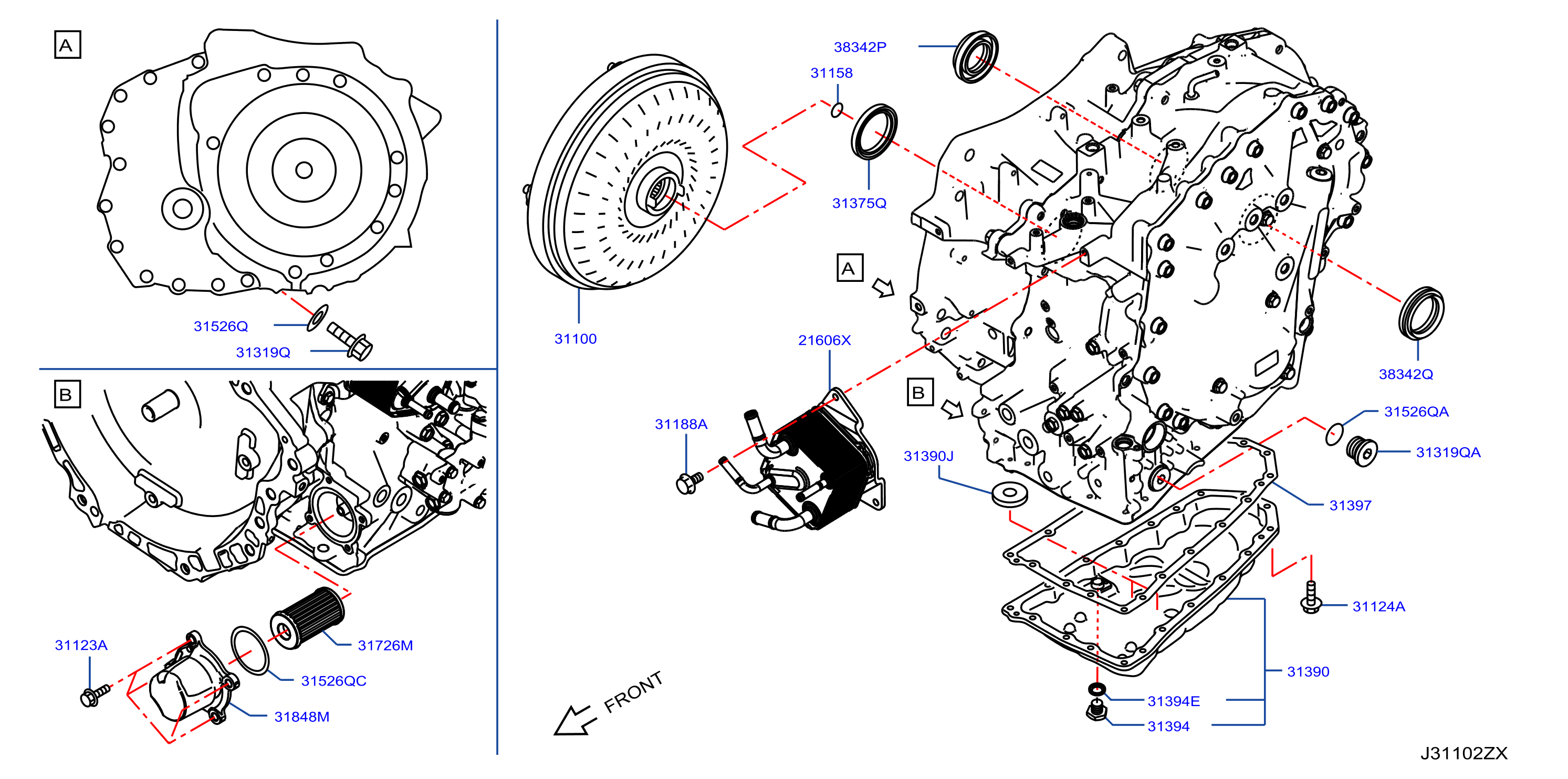 A

31526Q
31319Q

B

31123A
31726M
31526QC
31848M

38342P
31158
31375Q
31100
A
21606X
31188A
B
31390J
38342Q
31526QA
31319QA
31397
31124A
31390
31394E
31394
FRONT

J31102ZX