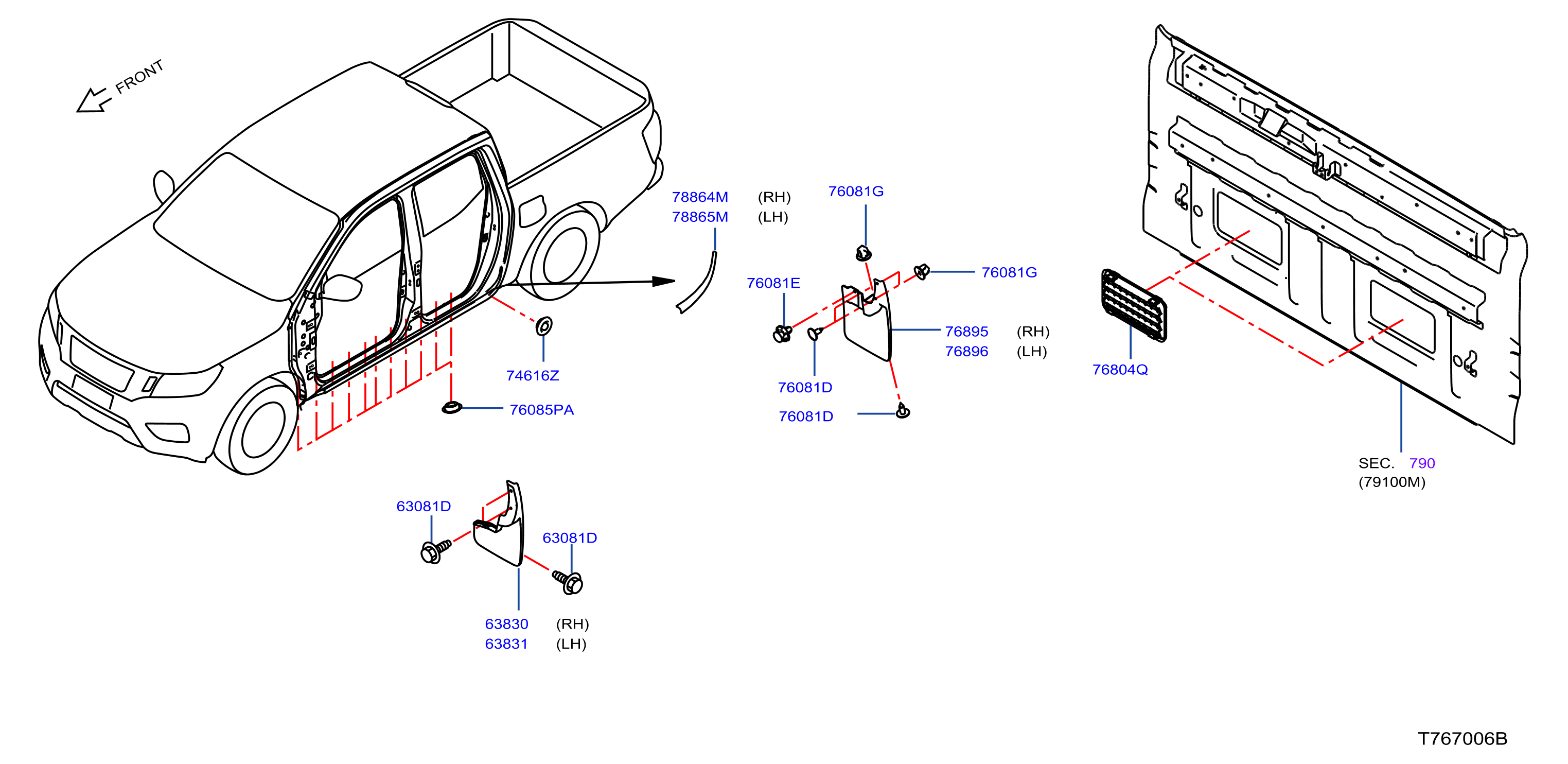 FRONT

78864M (RH)
78865M (LH)

76081G

76081G

76081E

76895 (RH)
76896 (LH)

76081D

76081D

74616Z

76085PA

76804Q

SEC. 790
(79100M)

63081D

63081D

63830 (RH)
63831 (LH)

T767006B