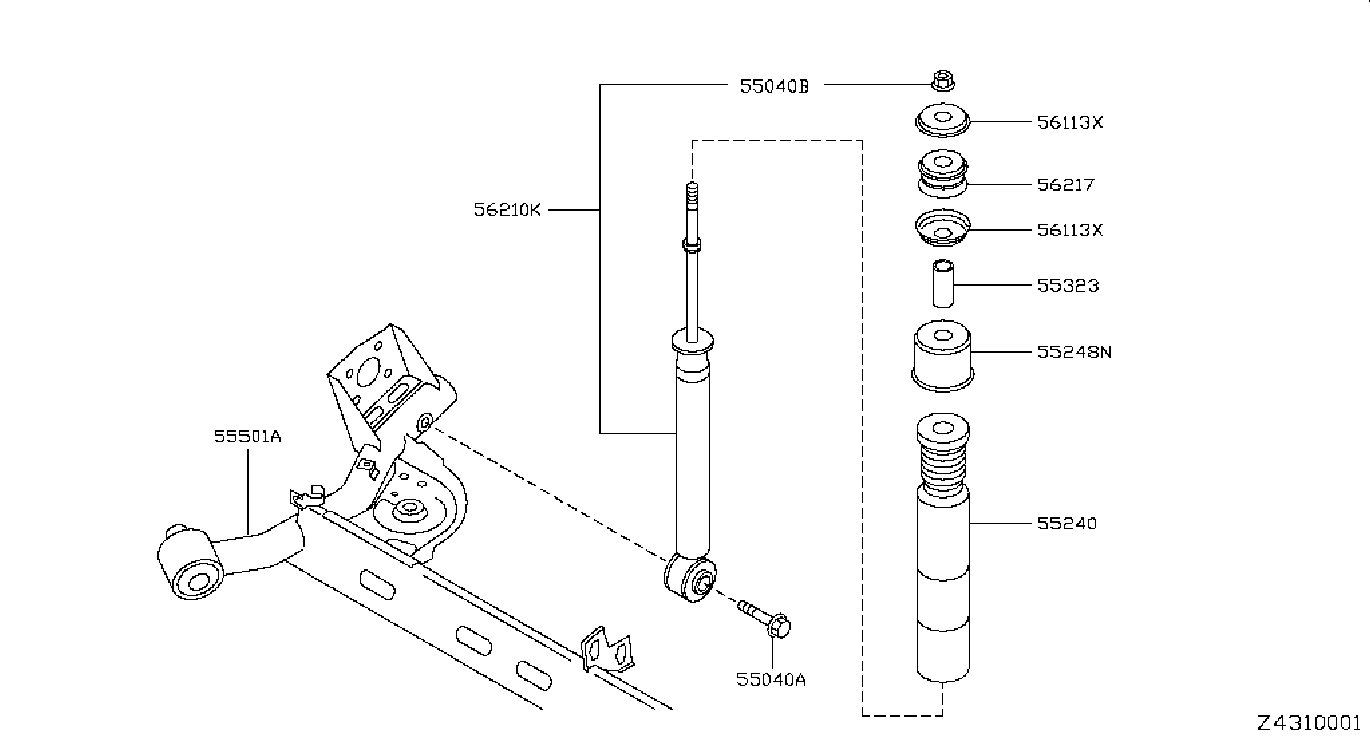 55040B
56113X
56217
56210K
56113X
55323
55248N
55501A
55240
55040A
Z4310001