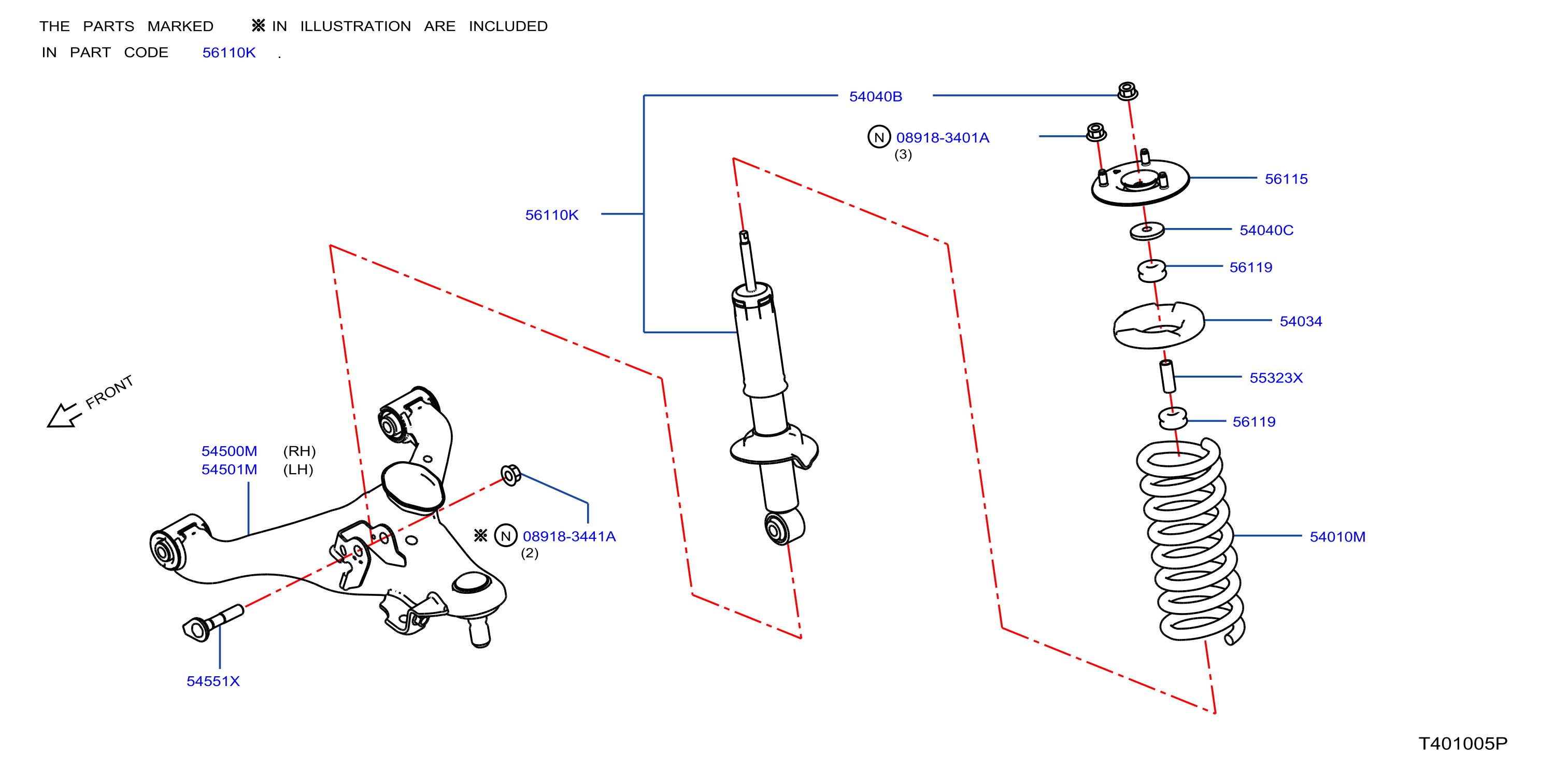 THE PARTS MARKED ※ IN ILLUSTRATION ARE INCLUDED IN PART CODE 56110K .

54040B

N 08918-3401A
(3)

56115

56110K

54040C

56119

54034

55323X

56119

FRONT

54500M (RH)
54501M (LH)

※ N 08918-3441A
(2)

54010M

54551X

T401005P