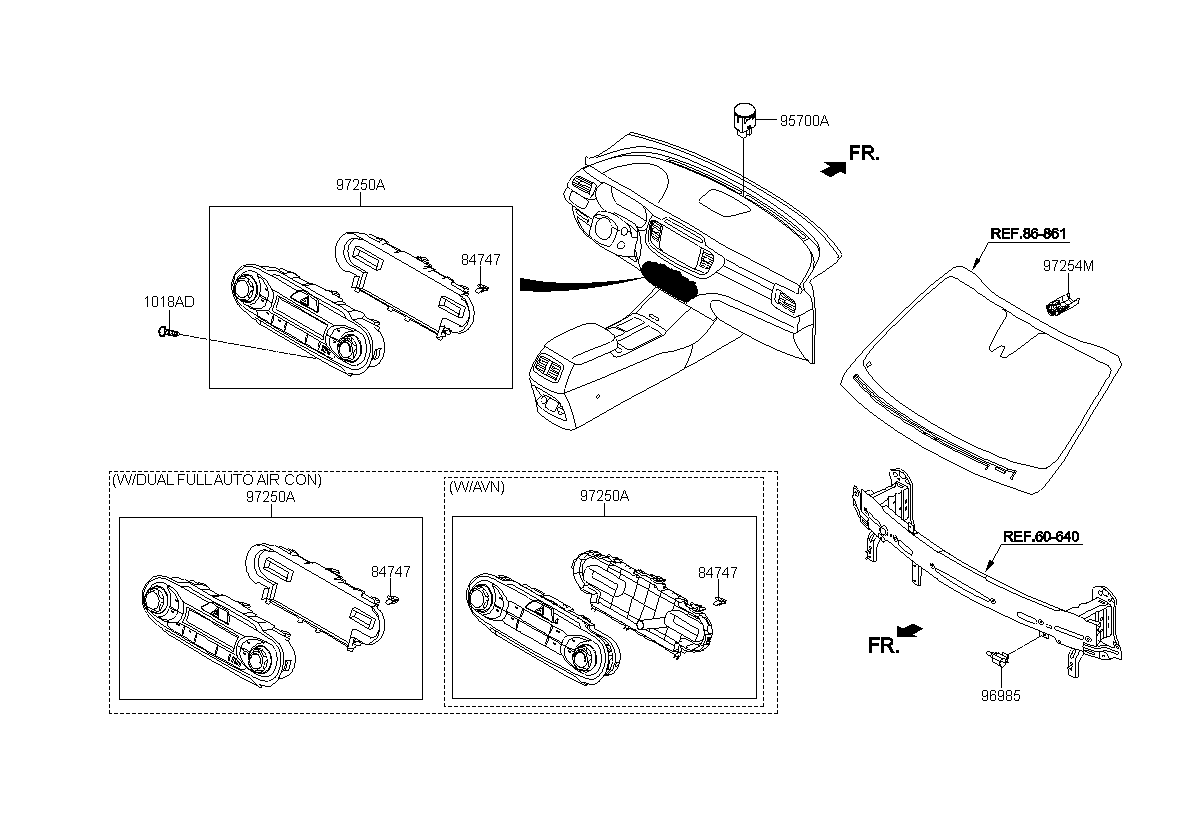 95700A

FR.

97250A

84747

1018AD

REF.86-861

97254M

(W/DUAL FULL AUTO AIR CON)

97250A

84747

(W/AVN)

97250A

84747

REF.60-640

FR.

96985