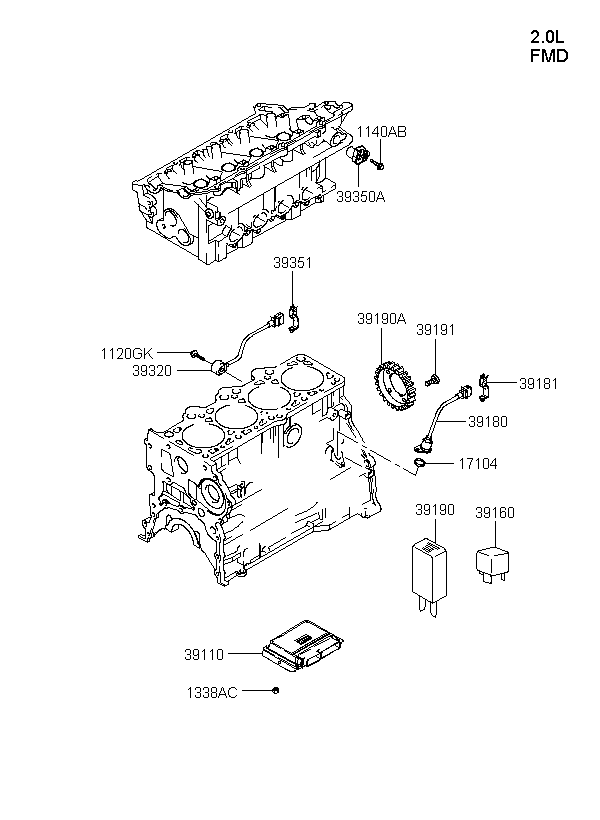 2.0L
FMD

1140AB
39350A
39351
39190A
39191
1120GK
39320
39181
39180
17104
39190
39160
39110
1338AC