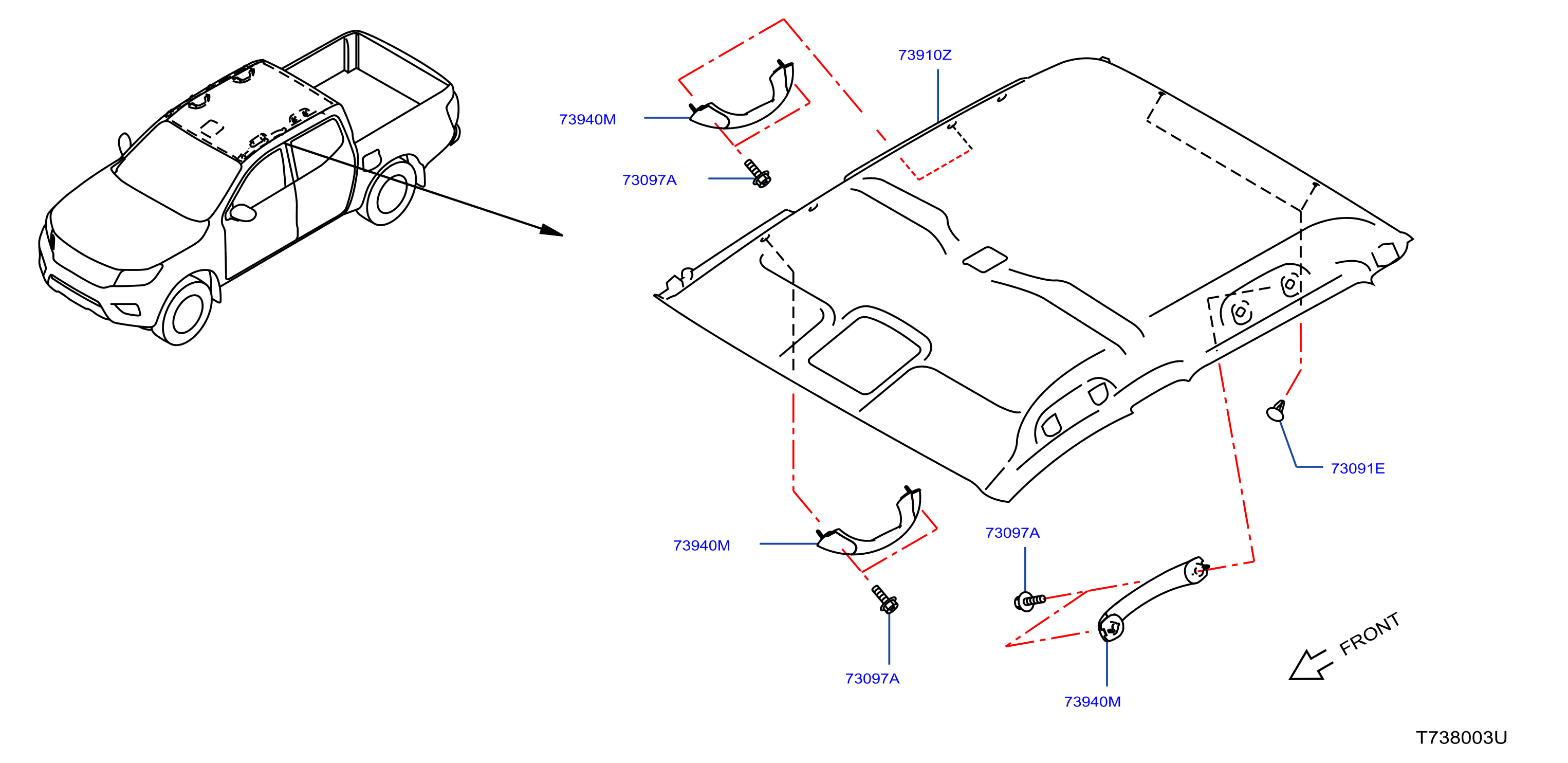 73910Z

73940M

73097A

73091E

73940M

73097A

73097A

73940M

FRONT

T738003U