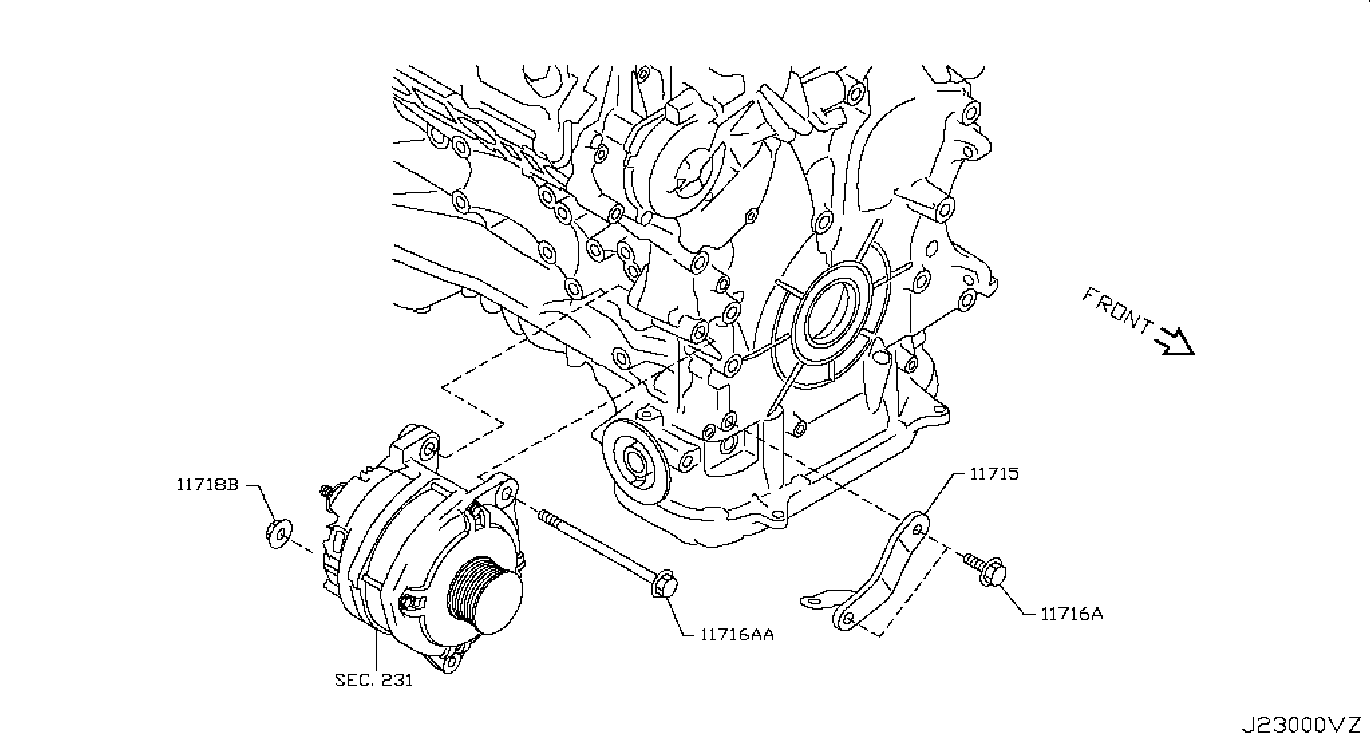 FRONT

11718B

11715

11716A

11716AA

SEC. 231

J23000VZ