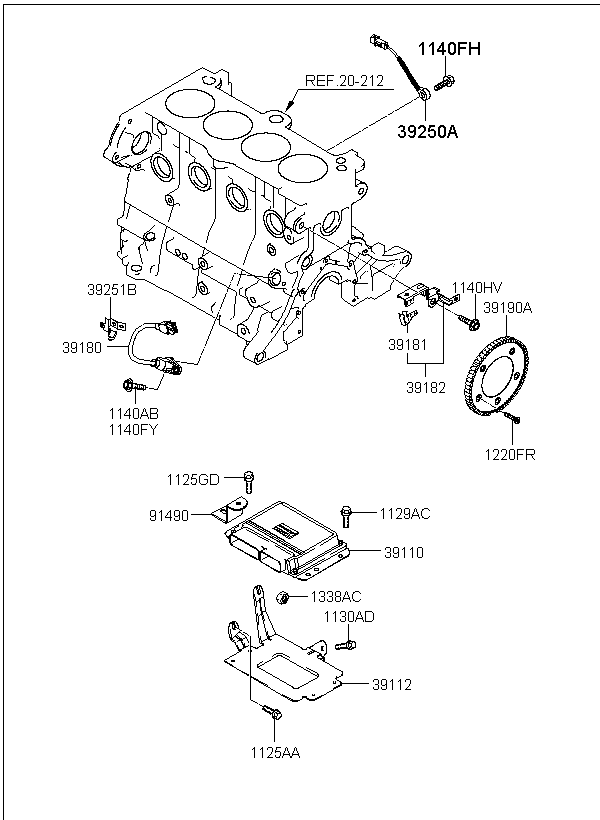 1140FH
REF.20-212
39250A
39251B
39180
1140AB
1140FY
1140HV
39190A
39181
39182
1220FR
1125GD
91490
1129AC
39110
1338AC
1130AD
39112
1125AA