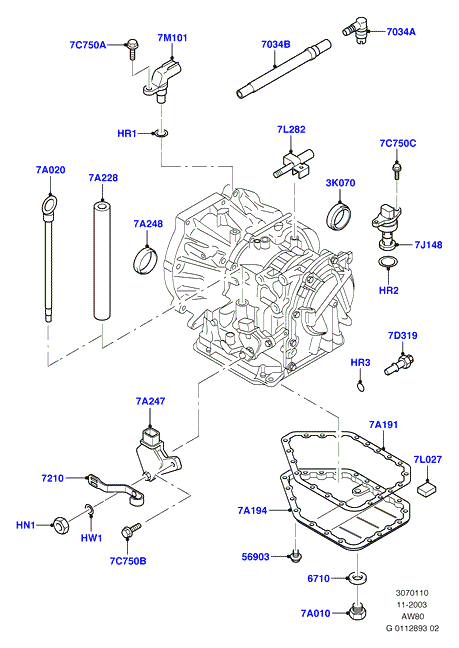 7C750A
7M101
7034B
7034A
HR1
7L282
7C750C
7A020
7A228
3K070
7A248
7J148
HR2
7D319
HR3
7A247
7A191
7L027
7210
7A194
HN1
HW1
7C750B
56903
6710
7A010
3070110
11-2003
AW80
G 0112893 02