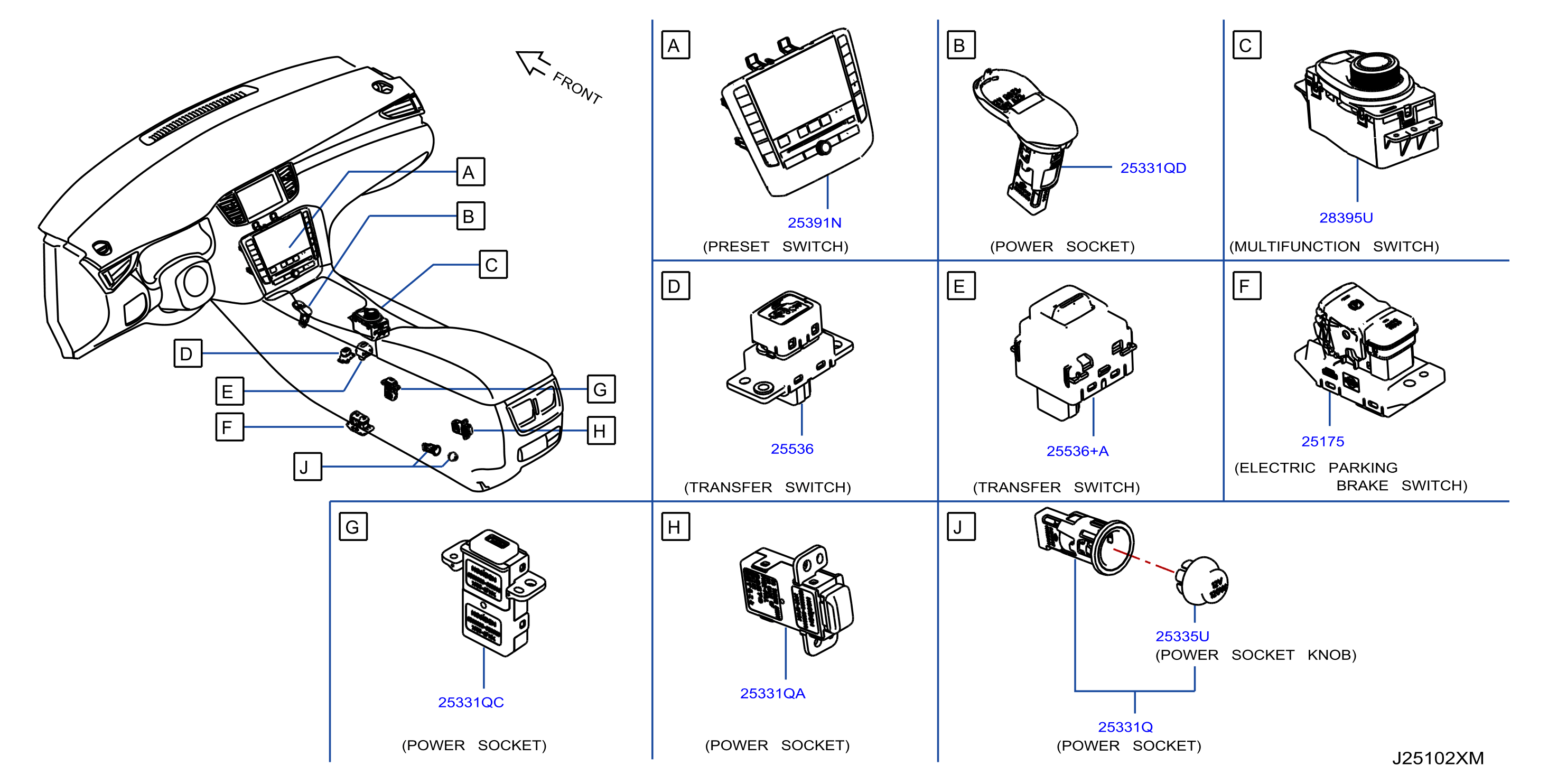 FRONT

A
B
C
D
E
F
G
H
J

A
25391N
(PRESET SWITCH)

B
25331QD
(POWER SOCKET)

C
28395U
(MULTIFUNCTION SWITCH)

D
25536
(TRANSFER SWITCH)

E
25536+A
(TRANSFER SWITCH)

F
25175
(ELECTRIC PARKING BRAKE SWITCH)

G
25331QC
(POWER SOCKET)

H
25331QA
(POWER SOCKET)

J
25335U
(POWER SOCKET KNOB)
25331Q
(POWER SOCKET)

J25102XM