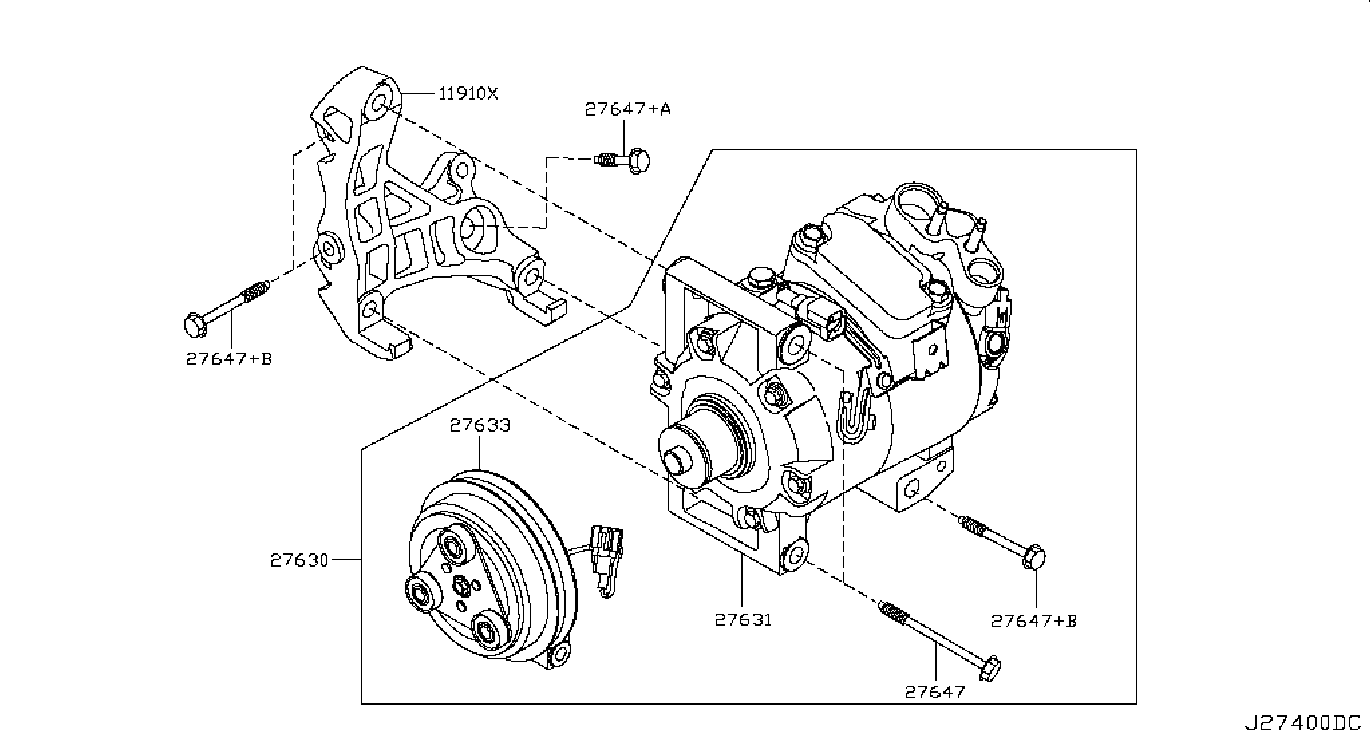 11910X
27647+A
27647+B
27633
27630
27631
27647+B
27647
J27400DC