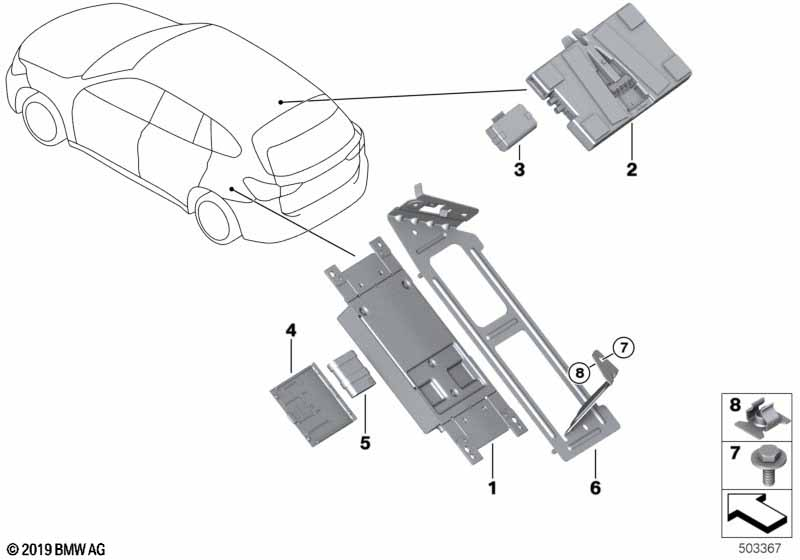 3
2
4
7
8
5
1
6
8
7
© 2019 BMW AG
503367