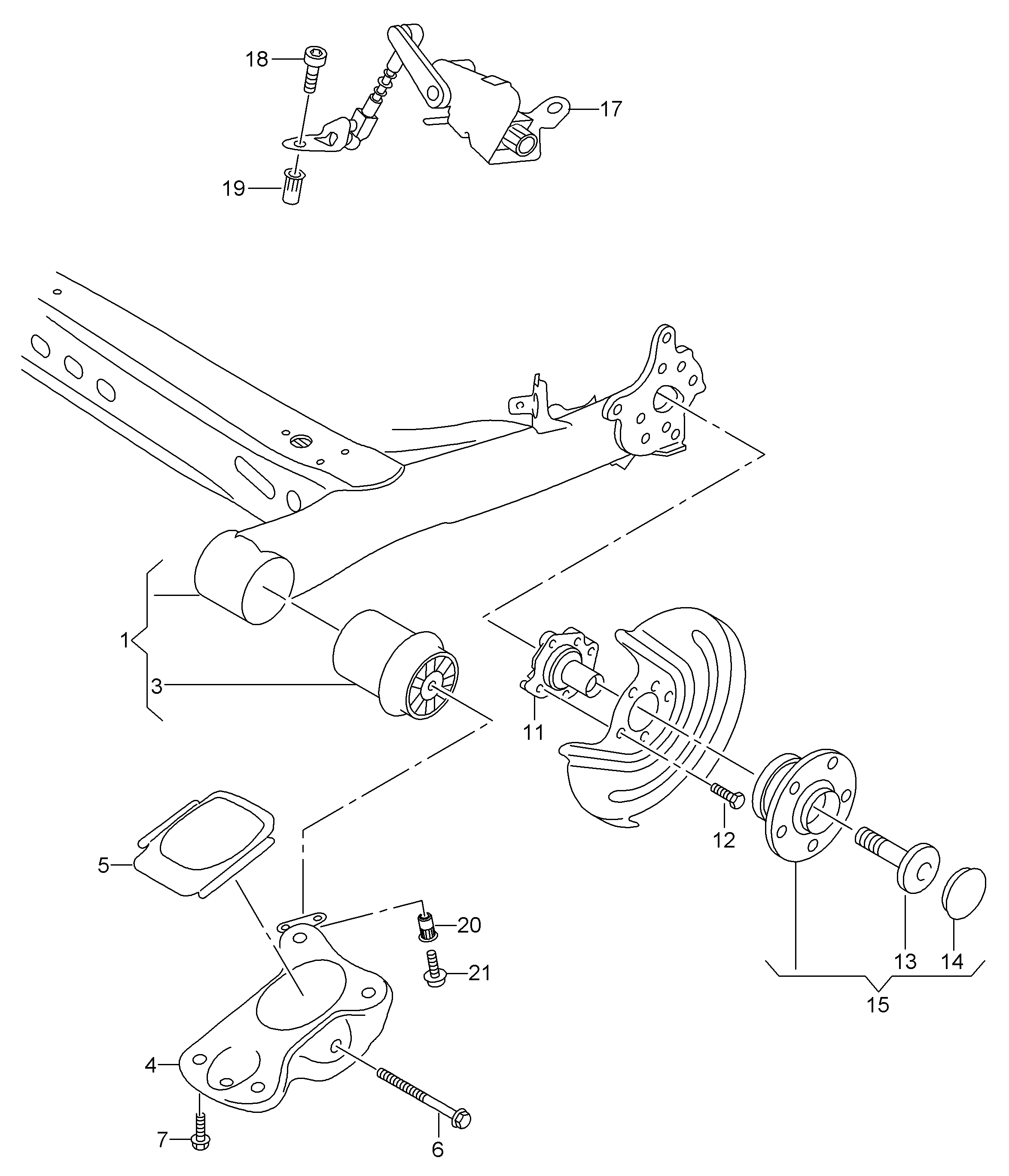 18
17
19
1
3
11
12
5
20
21
13
14
15
4
7
6