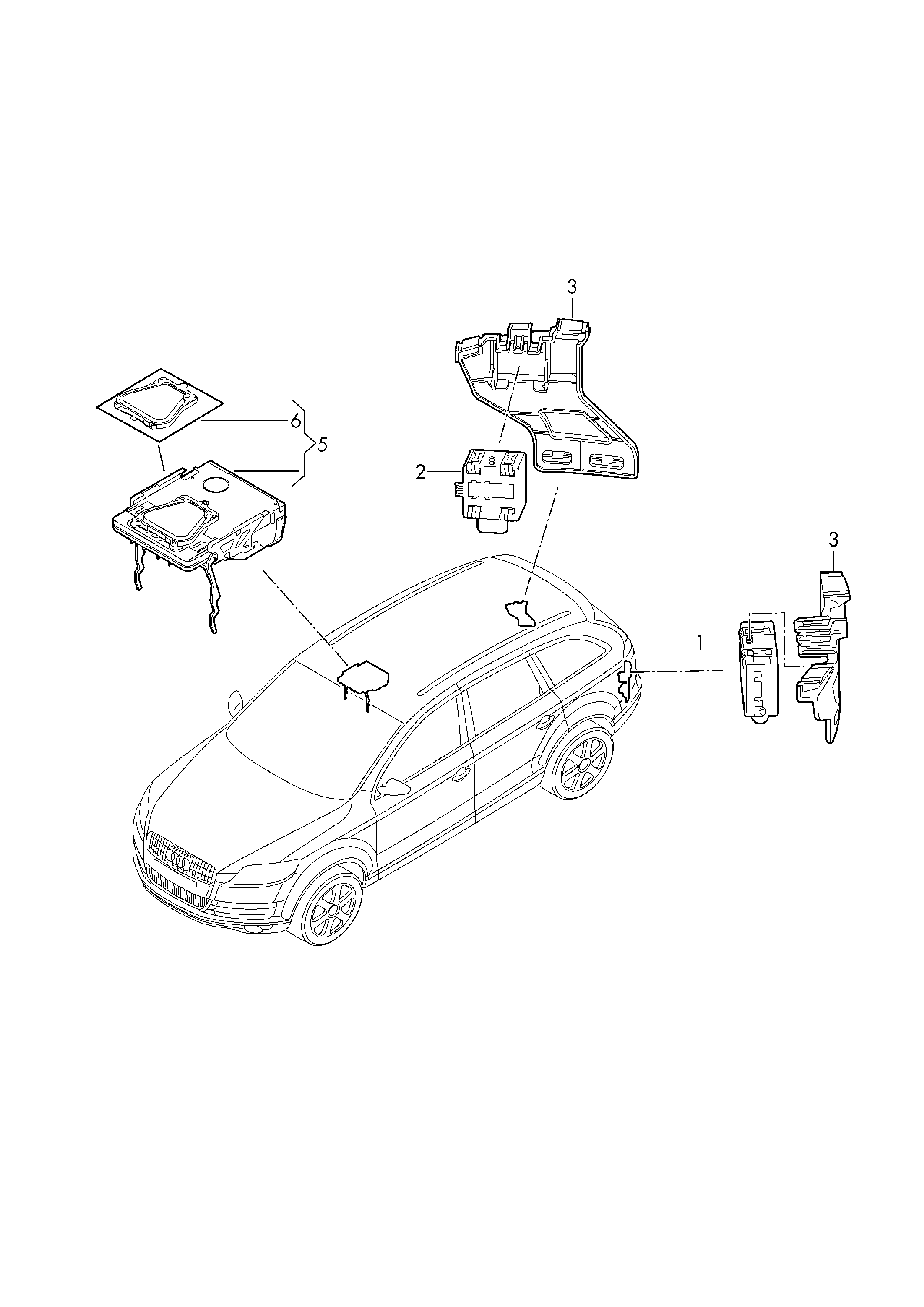 3

6

5

2

3

1