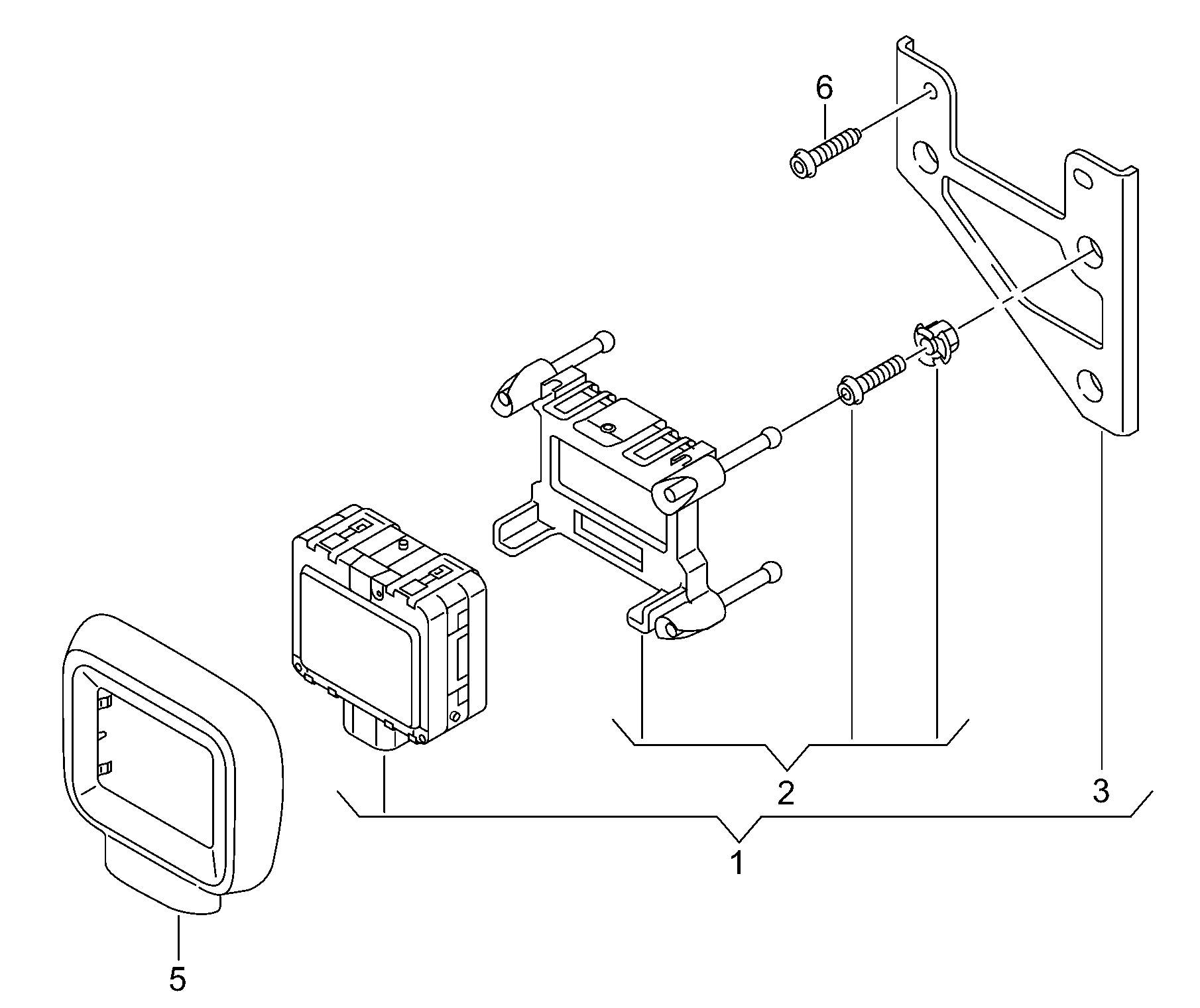 6
2
3
1
5