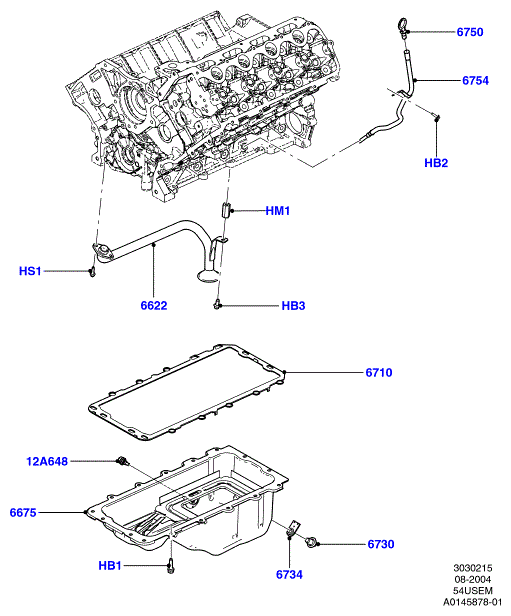 6750
6754
HB2
HM1
HS1
6622
HB3
6710
12A648
6675
6730
HB1
6734
3030215
08-2004
54USEM
A0145878-01