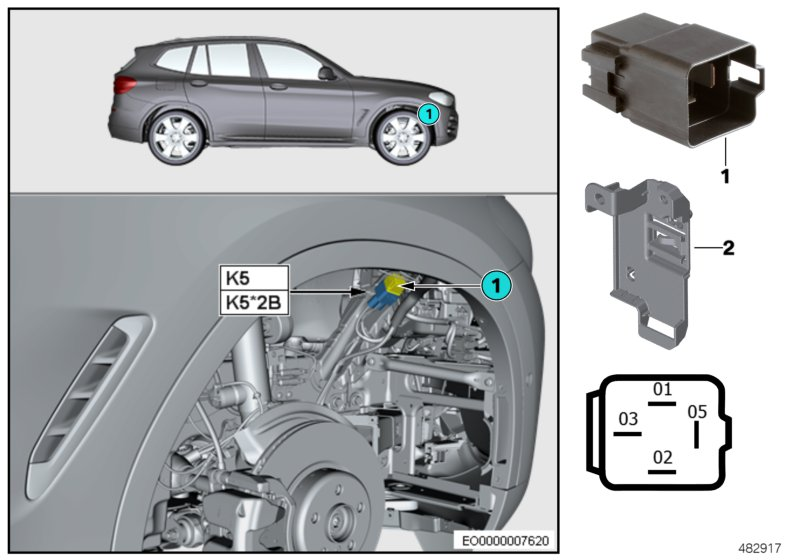 1

K5

K5*2B

1

EO0000007620

1

2

01

03

05

02

482917