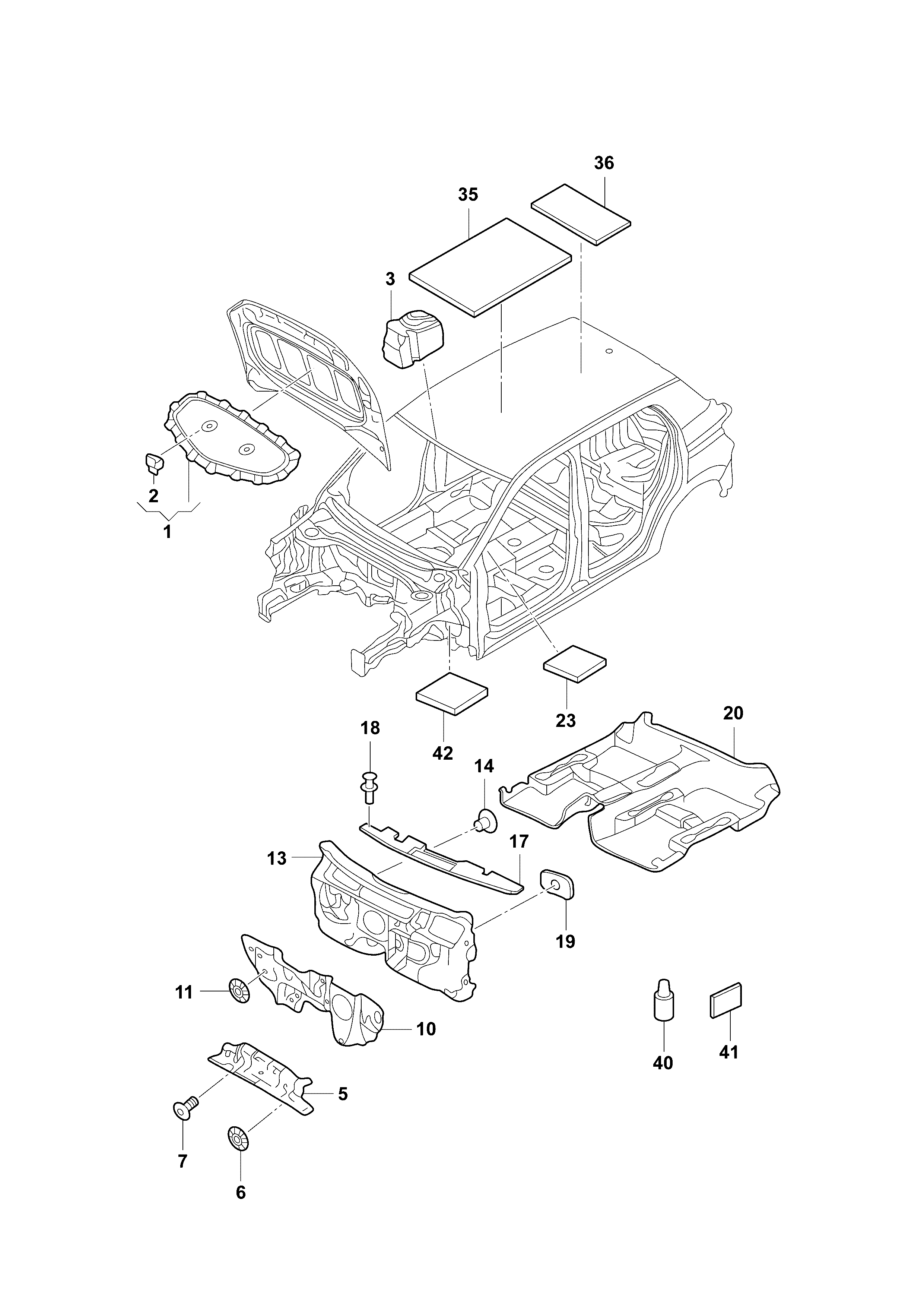 36
35
3
2
1
23
42
20
18
14
17
13
19
11
10
40
41
5
7
6