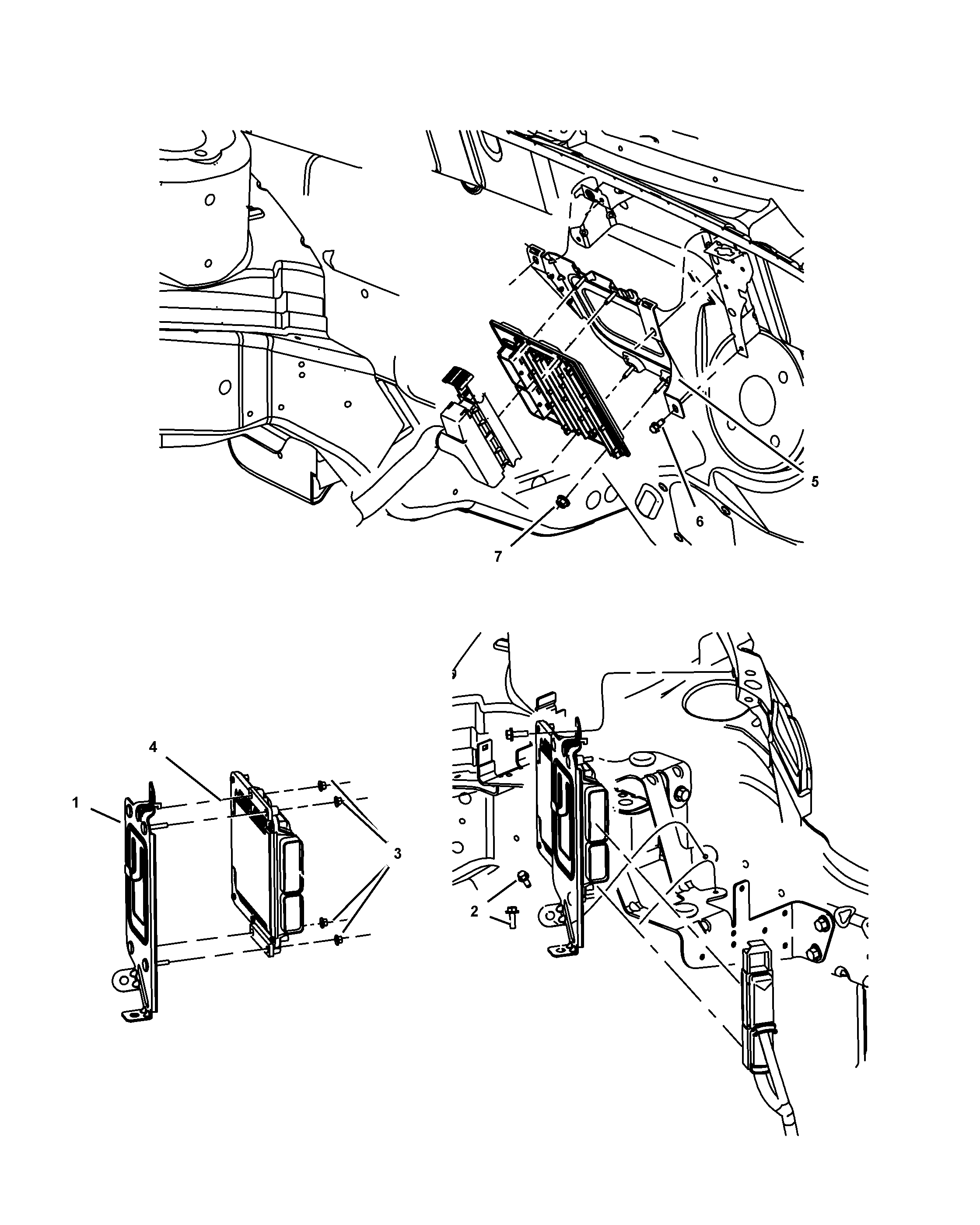 5
6
7
4
1
3
2