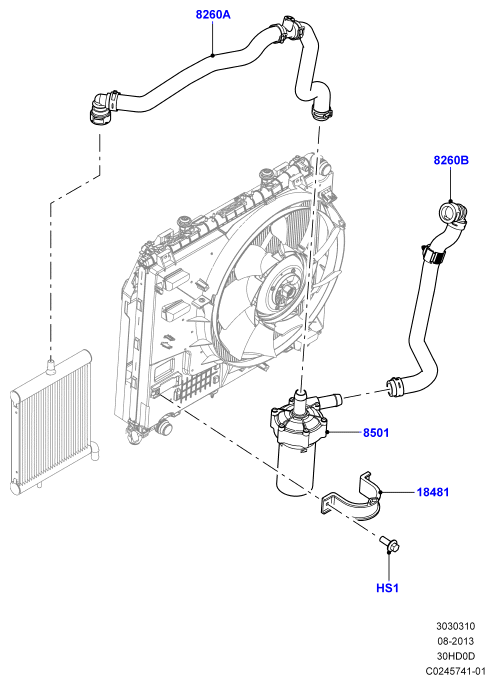 8260A

8260B

8501

18481

HS1

3030310
08-2013
30HD0D
C0245741-01