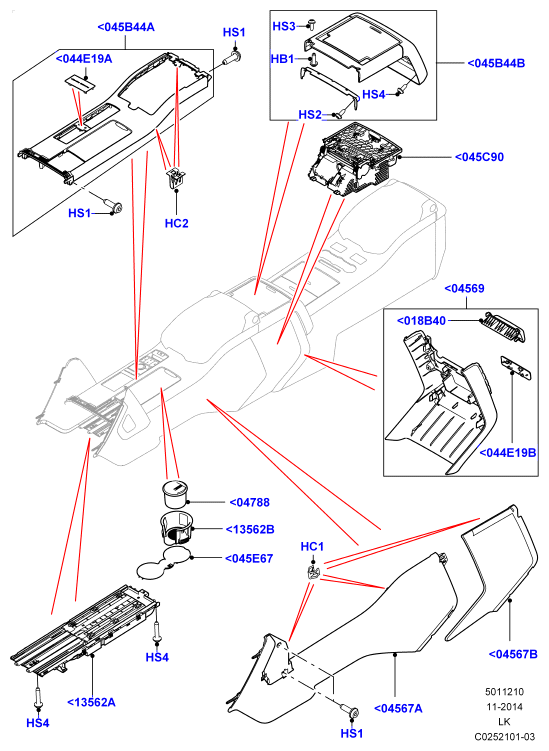 <045B44A
HS1
<044E19A
HS1
HC2
HS3
HB1
HS4
HS2
<045B44B
<045C90
<04569
<018B40
<044E19B
<04788
<13562B
<045E67
HC1
HS4
<13562A
HS4
<04567A
HS1
<04567B
5011210
11-2014
LK
C0252101-03