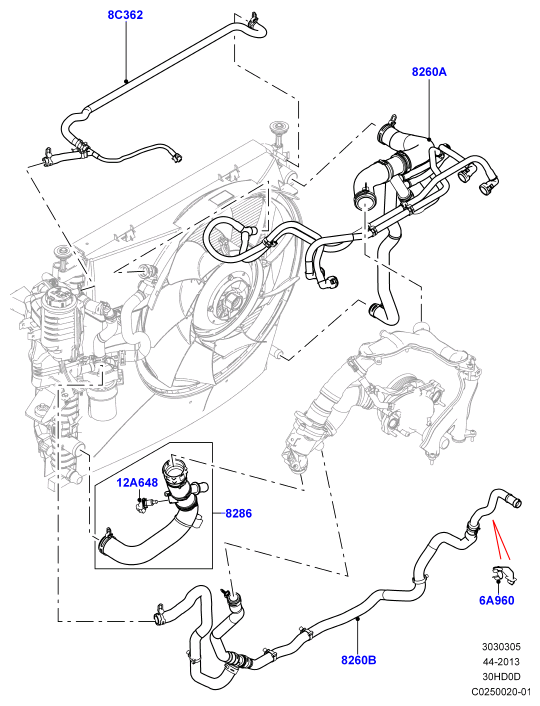 8C362

8260A

12A648

8286

6A960

8260B

3030305
44-2013
30HD0D
C0250020-01