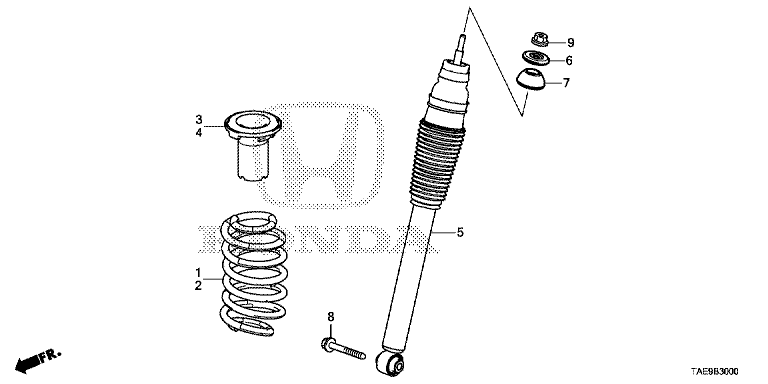 9
6
7
3
4
HONDA
5
1
2
8
FR.
TAE9B3000