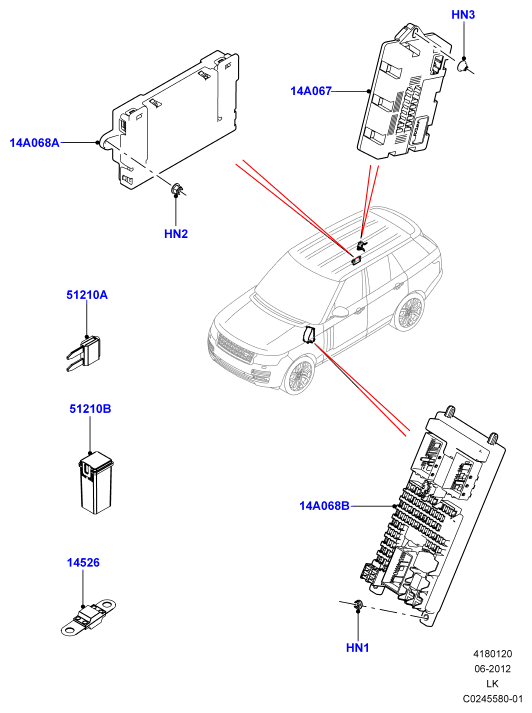 HN3

14A067

14A068A

HN2

51210A

51210B

14A068B

14526

HN1

4180120
06-2012
LK
C0245580-01