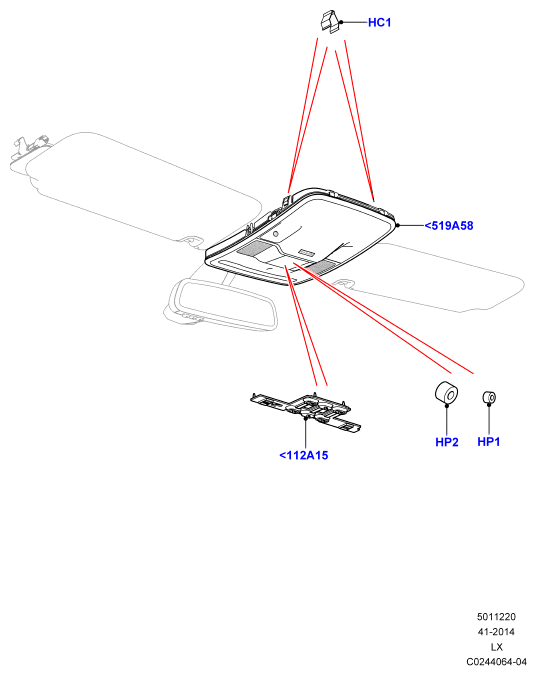 HC1

<519A58

<112A15

HP2

HP1

5011220
41-2014
LX
C0244064-04