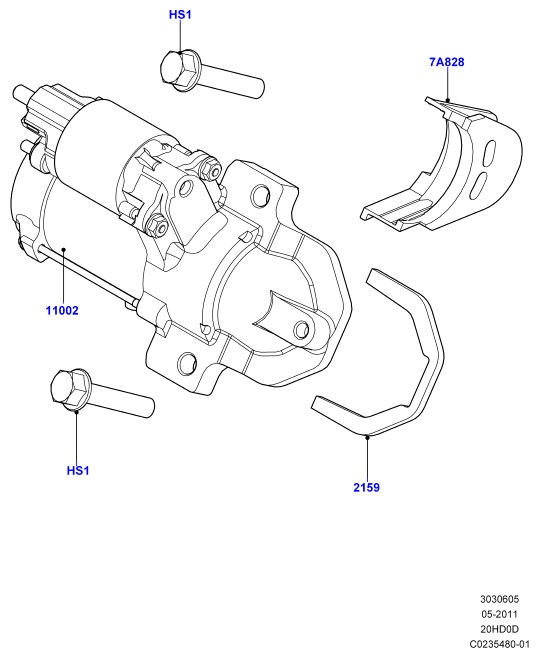 HS1

7A828

11002

HS1

2159

3030605
05-2011
20HD0D
C0235480-01