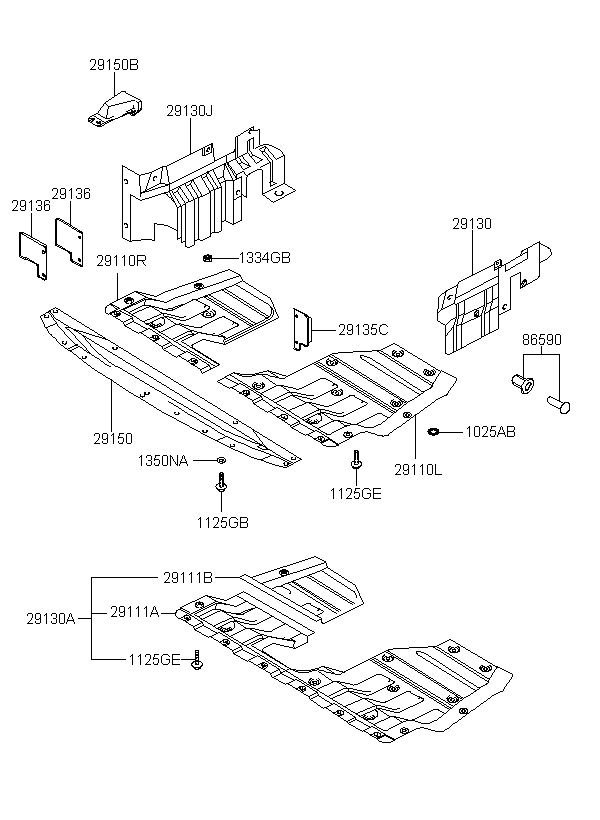 29150B
29130J
29136
29136
29110R
1334GB
29130
29135C
86590
29150
1025AB
29110L
1350NA
1125GE
1125GB
29111B
29130A
29111A
1125GE