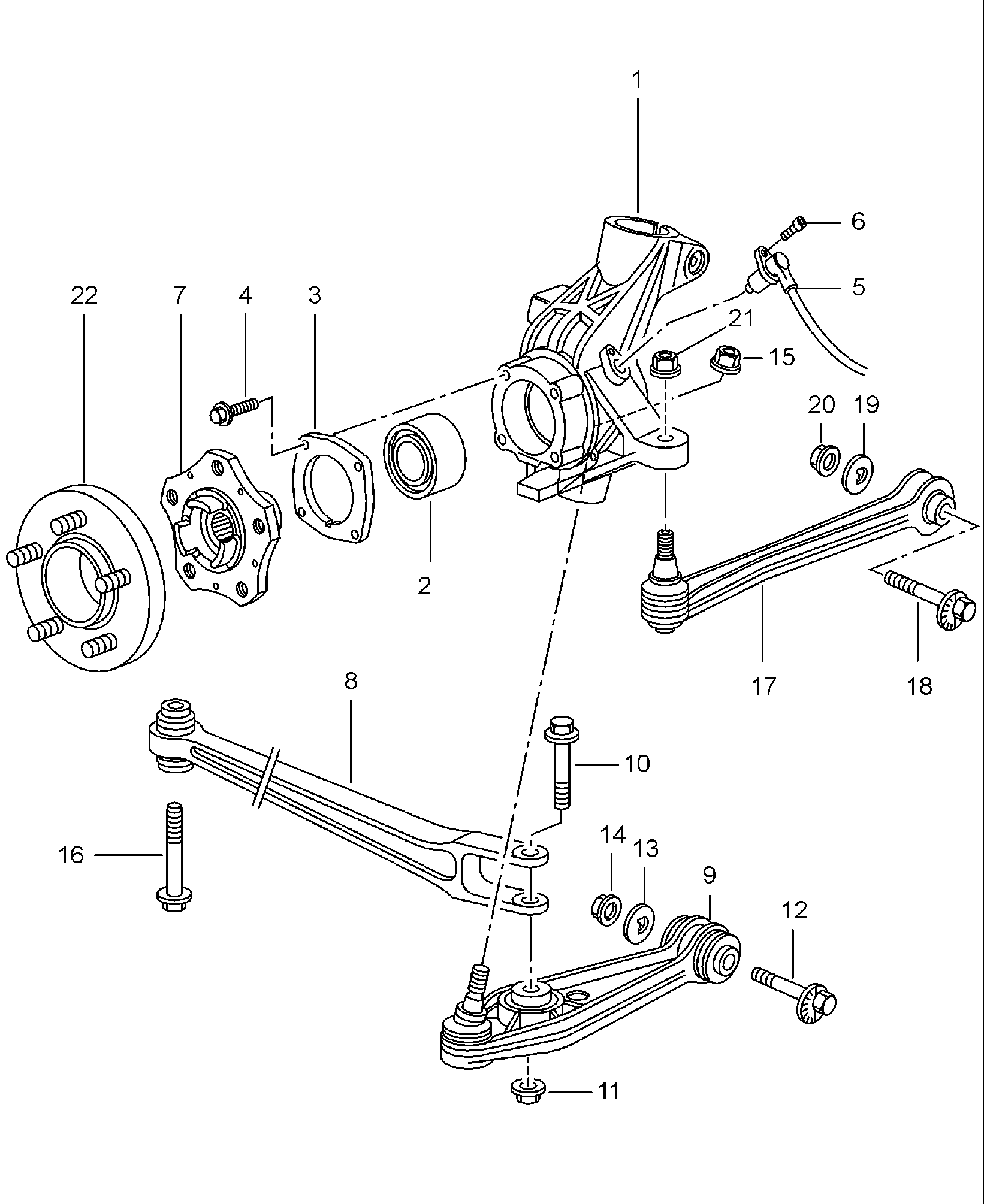 1
6
5
22
7
4
3
21
15
20
19
2
17
18
8
10
16
14
13
9
12
11